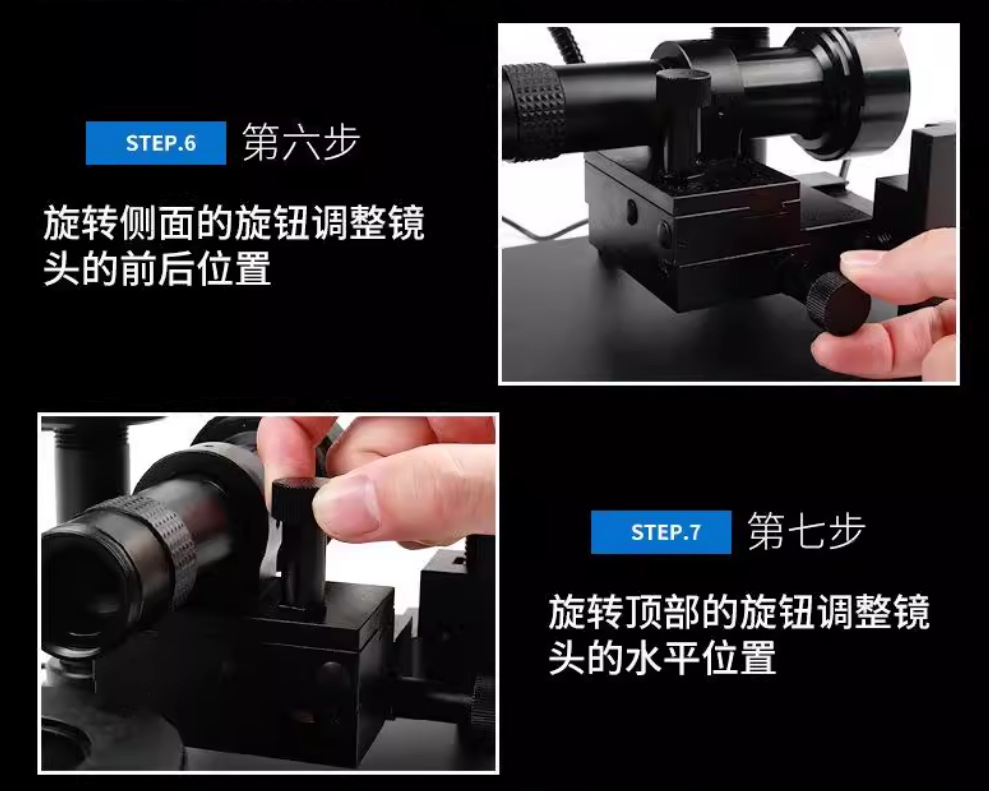 STEP.6 第六步

旋转侧面的旋钮调整镜头的前后位置

STEP.7 第七步

旋转顶部的旋钮调整镜头的水平位置