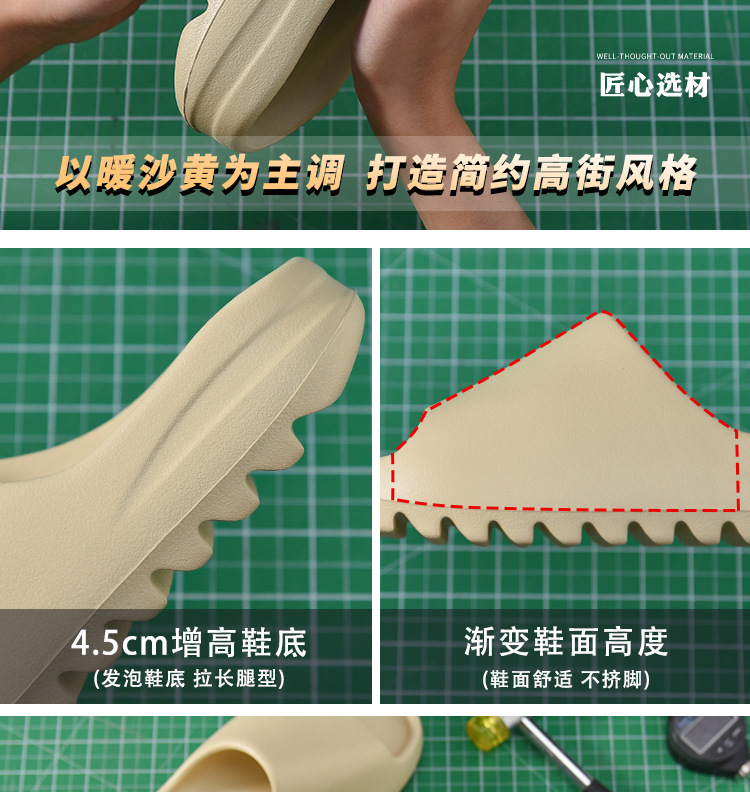 WELL-THOUGHT-OUT MATERIAL
匠心选材

以暖沙黄为主调 打造简约高街风格

4.5cm增高鞋底
(发泡鞋底 拉长腿型)

渐变鞋面高度
(鞋面舒适 不挤脚)