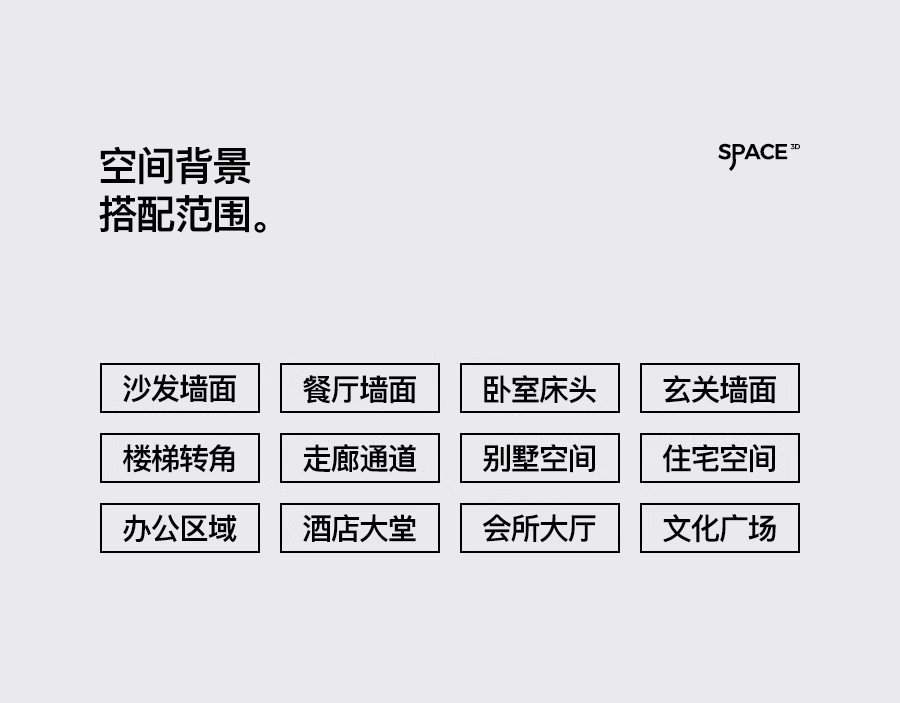 空间背景
搭配范围。

SPACE 3D

沙发墙面 餐厅墙面 卧室床头 玄关墙面

楼梯转角 走廊通道 别墅空间 住宅空间

办公区域 酒店大堂 会所大厅 文化广场