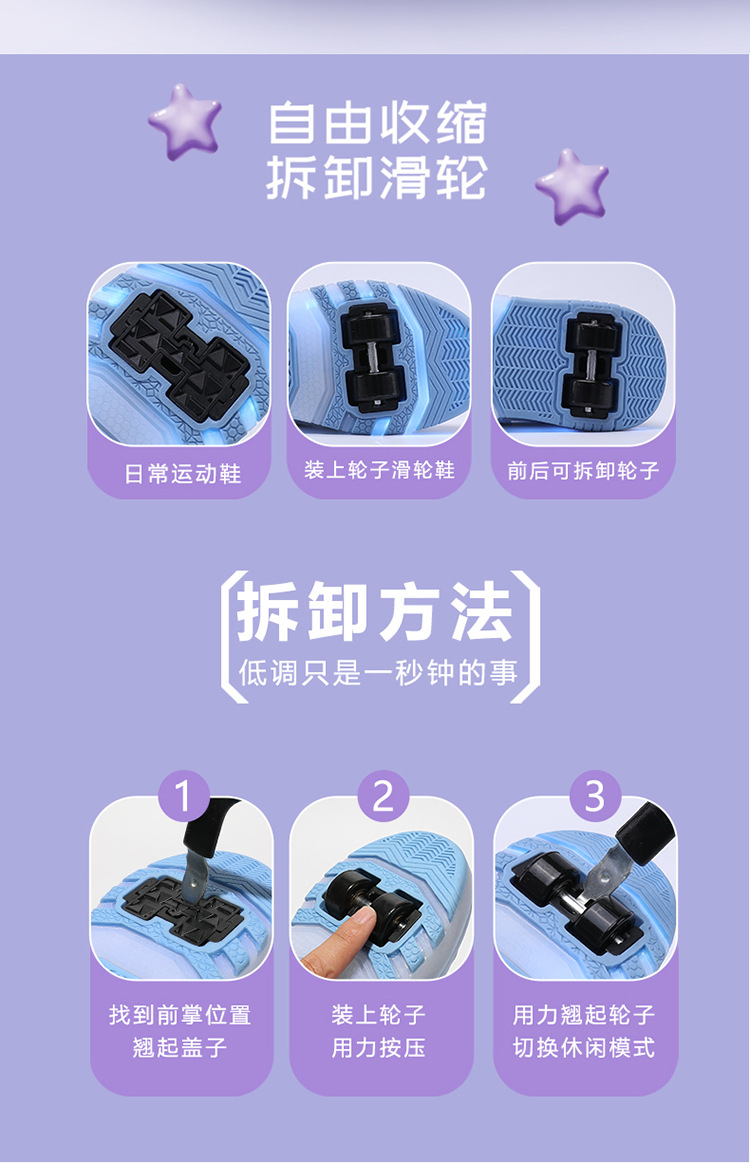 自由收缩
拆卸滑轮

日常运动鞋

装上轮子滑轮鞋

前后可拆卸轮子

拆卸方法
低调只是一秒钟的事

1
找到前掌位置
翘起盖子

2
装上轮子
用力按压

3
用力翘起轮子
切换休闲模式