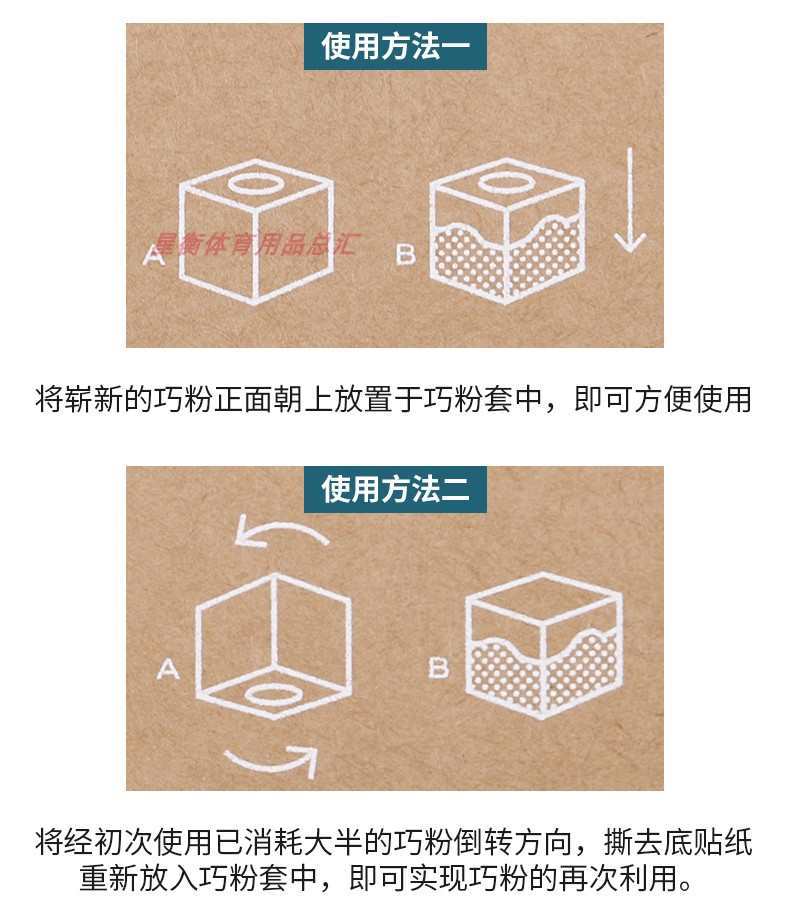 使用方法一

A 星衡体育用品总汇 B

将崭新的巧粉正面朝上放置于巧粉套中，即可方便使用

使用方法二

A B

将经初次使用已消耗大半的巧粉倒转方向，撕去底贴纸重新放入巧粉套中，即可实现巧粉的再次利用。