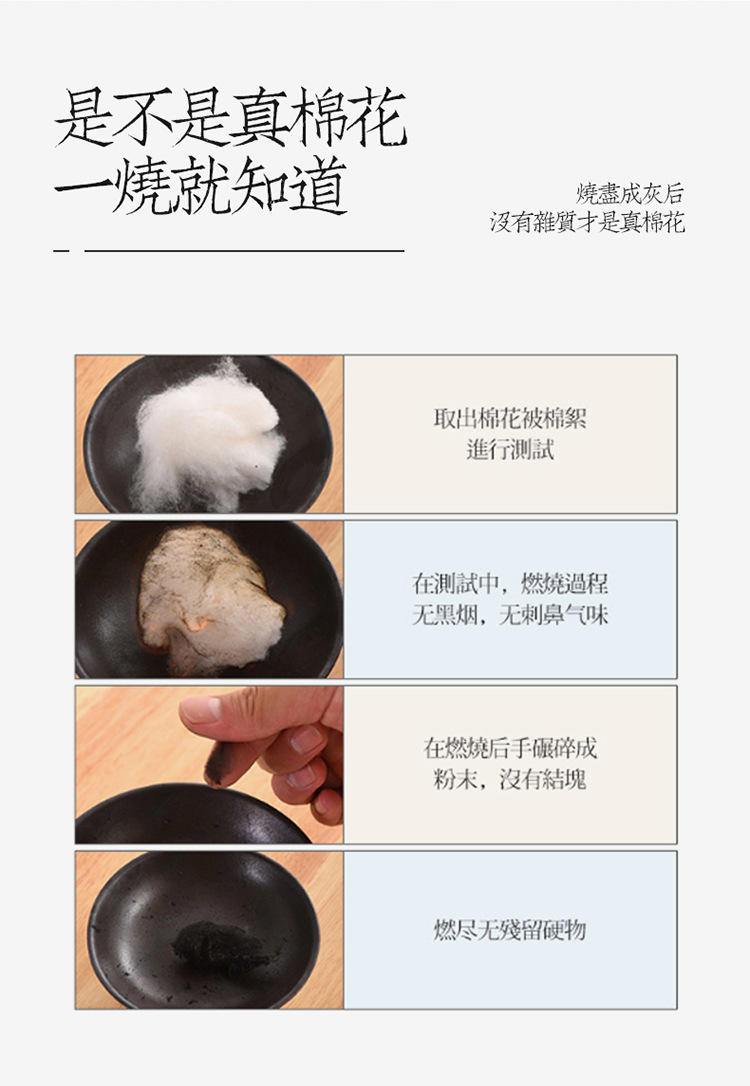 是不是真棉花
一燒就知道

燒盡成灰后
沒有雜質才是真棉花

取出棉花被棉絮
進行測試

在測試中，燃燒過程
无黑烟，无刺鼻气味

在燃燒后手碾碎成
粉末，沒有結塊

燃尽无殘留硬物