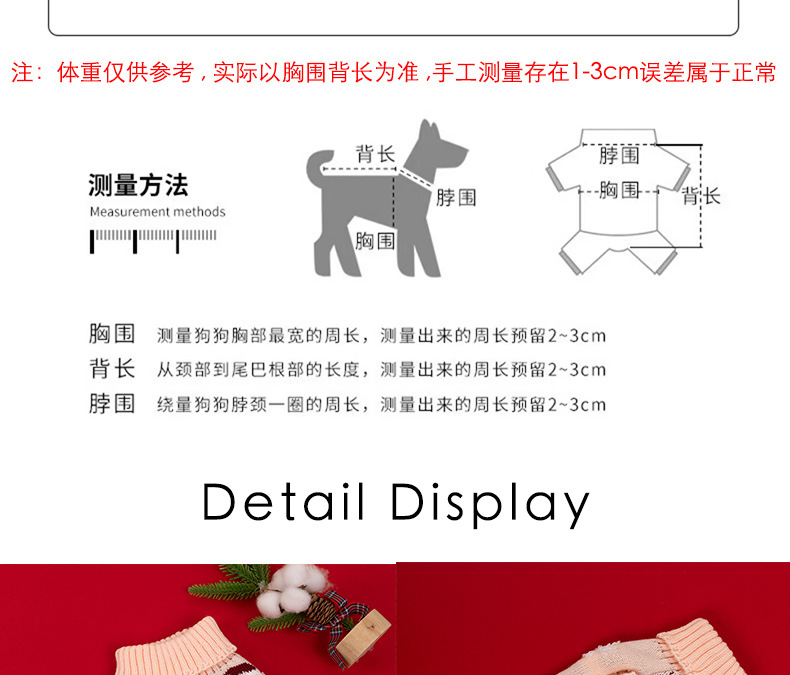 注：体重仅供参考，实际以胸围背长为准，手工测量存在1-3cm误差属于正常

测量方法
Measurement methods

背长
脖围
胸围

脖围
胸围
背长

胸围 测量狗狗胸部最宽的周长，测量出来的周长预留2~3cm
背长 从颈部到尾巴根部的长度，测量出来的周长预留2~3cm
脖围 绕量狗狗脖颈一圈的周长，测量出来的周长预留2~3cm

Detail Display