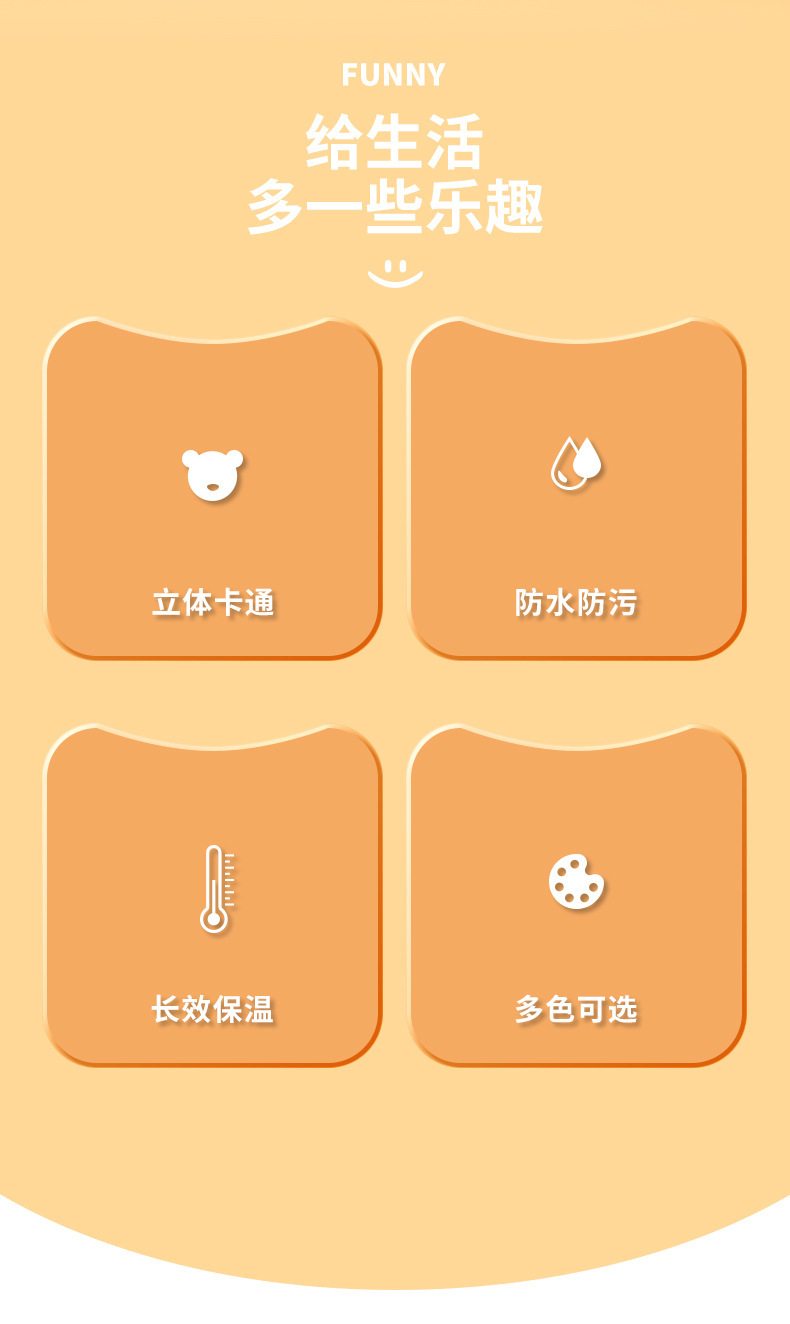 FUNNY

给生活
多一些乐趣

立体卡通

防水防污

长效保温

多色可选