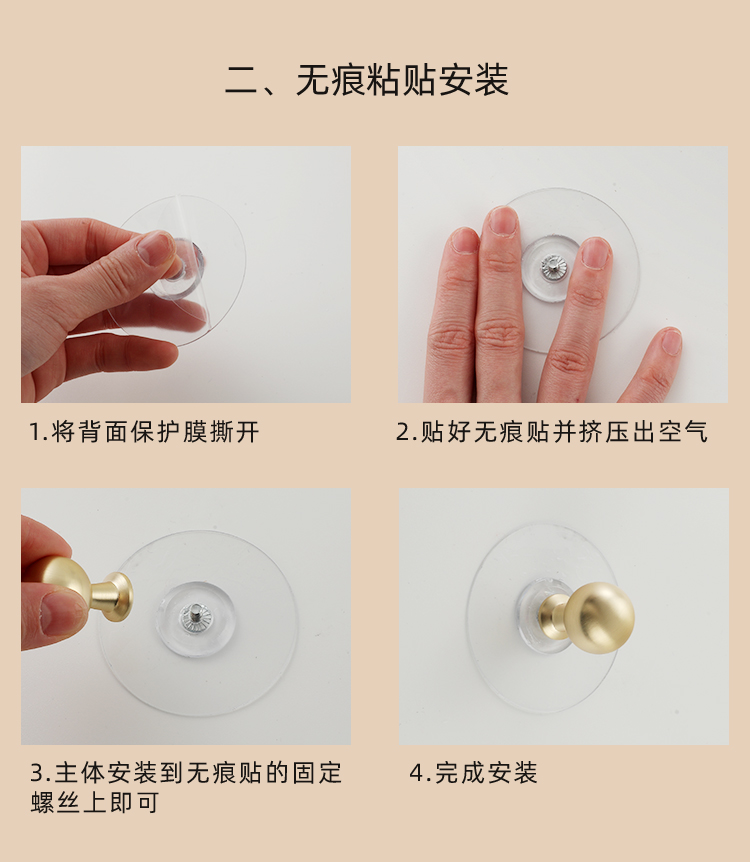 二、无痕粘贴安装

1.将背面保护膜撕开

2.贴好无痕贴并挤压出空气

3.主体安装到无痕贴的固定螺丝上即可

4.完成安装