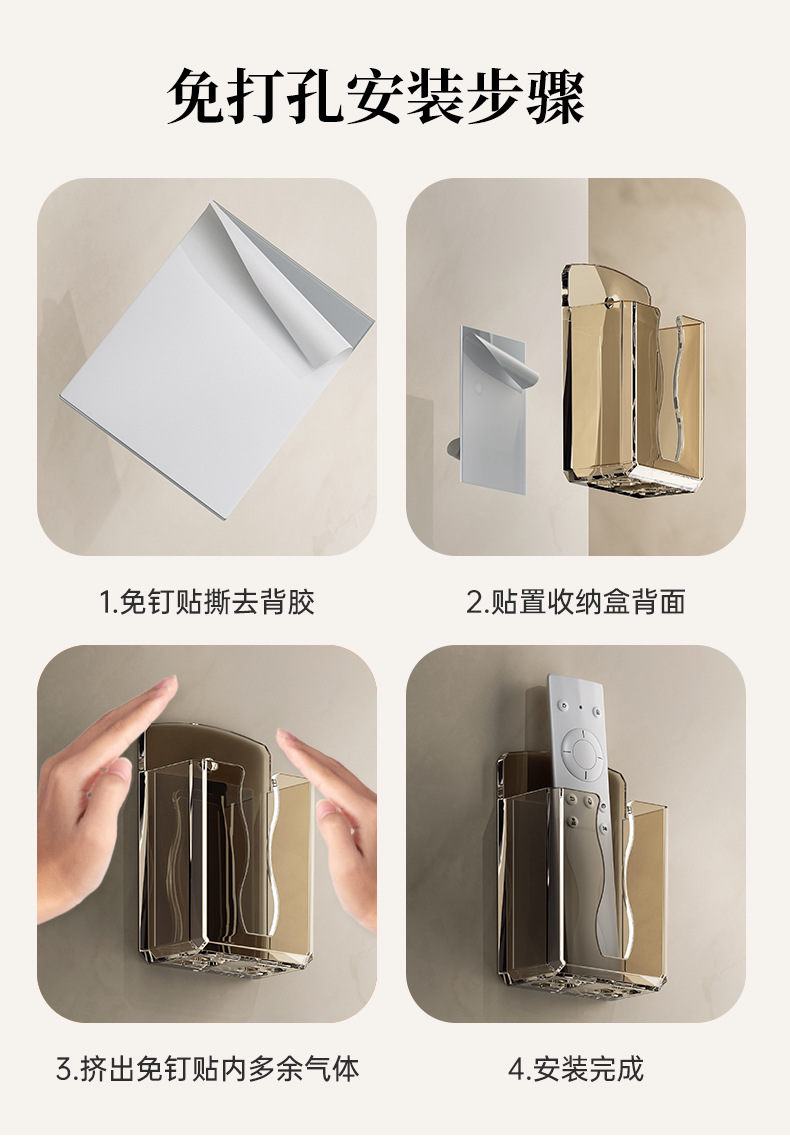 免打孔安装步骤

1.免钉贴撕去背胶

2.贴置收纳盒背面

3.挤出免钉贴内多余气体

4.安装完成