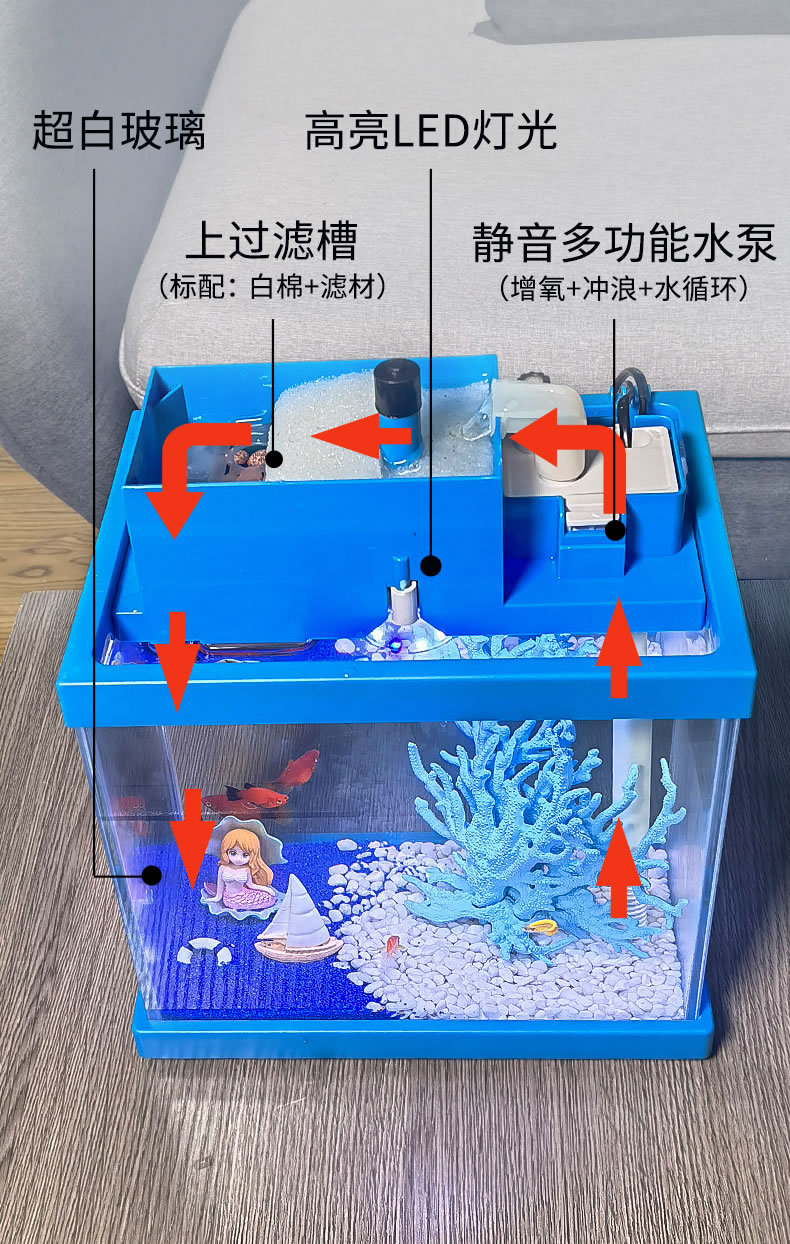 超白玻璃

高亮LED灯光

上过滤槽
（标配：白棉+滤材）

静音多功能水泵
（增氧+冲浪+水循环）