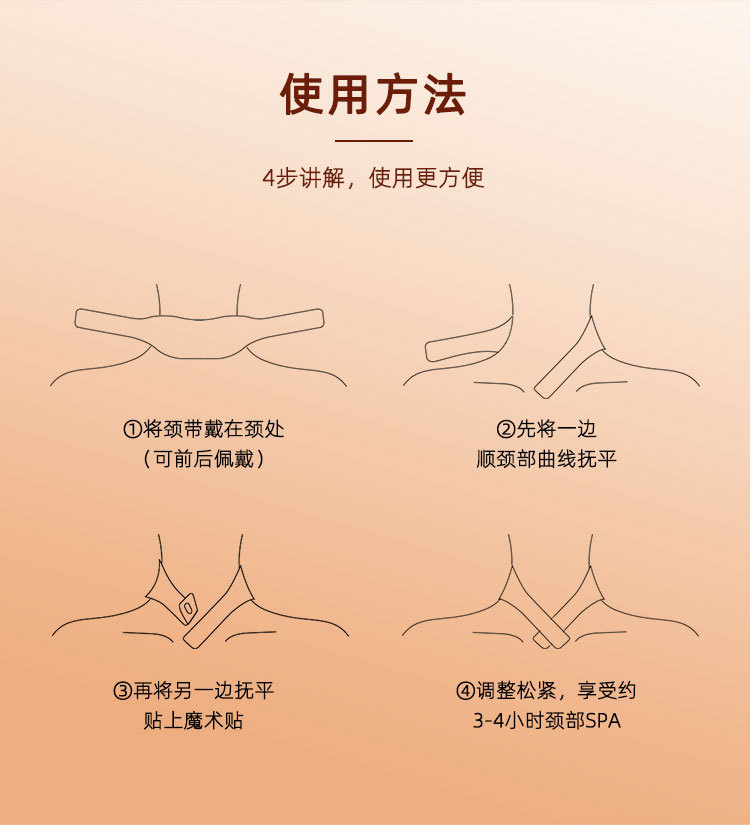 使用方法

4步讲解，使用更方便

①将颈带戴在颈处
（可前后佩戴）

②先将一边
顺颈部曲线抚平

③再将另一边抚平
贴上魔术贴

④调整松紧，享受约
3-4小时颈部SPA