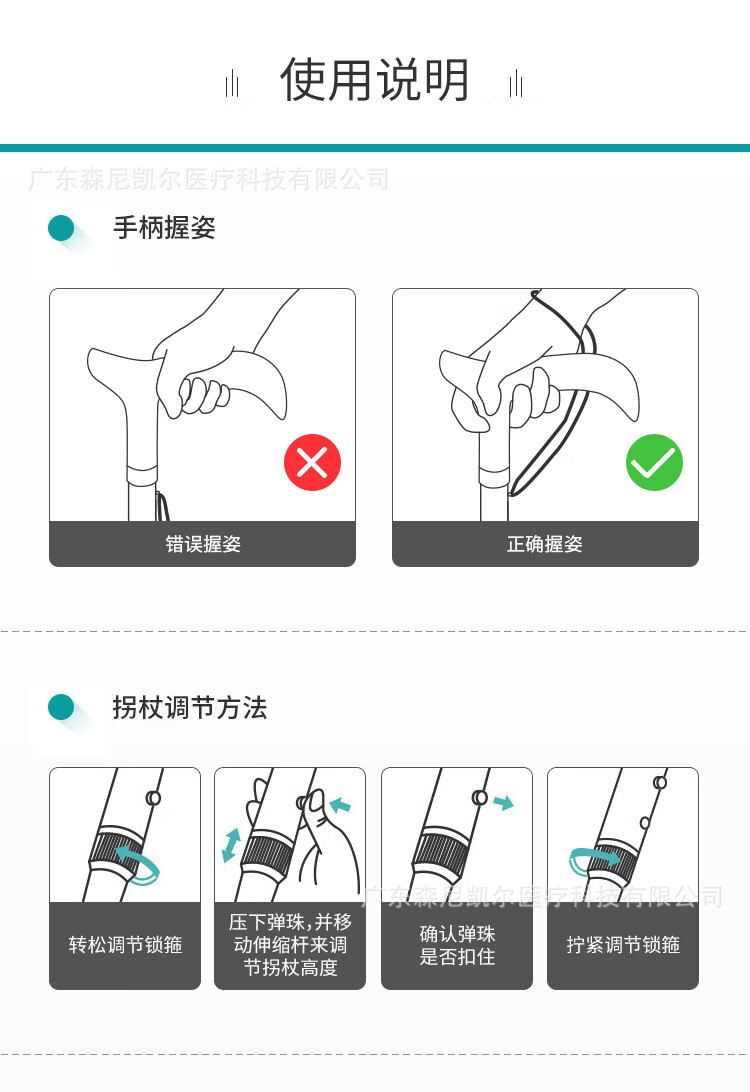 使用说明

广东森尼凯尔医疗科技有限公司

手柄握姿

错误握姿

正确握姿

拐杖调节方法

转松调节锁箍

压下弹珠，并移动伸缩杆来调节拐杖高度

确认弹珠是否扣住

拧紧调节锁箍

广东森尼凯尔医疗科技有限公司