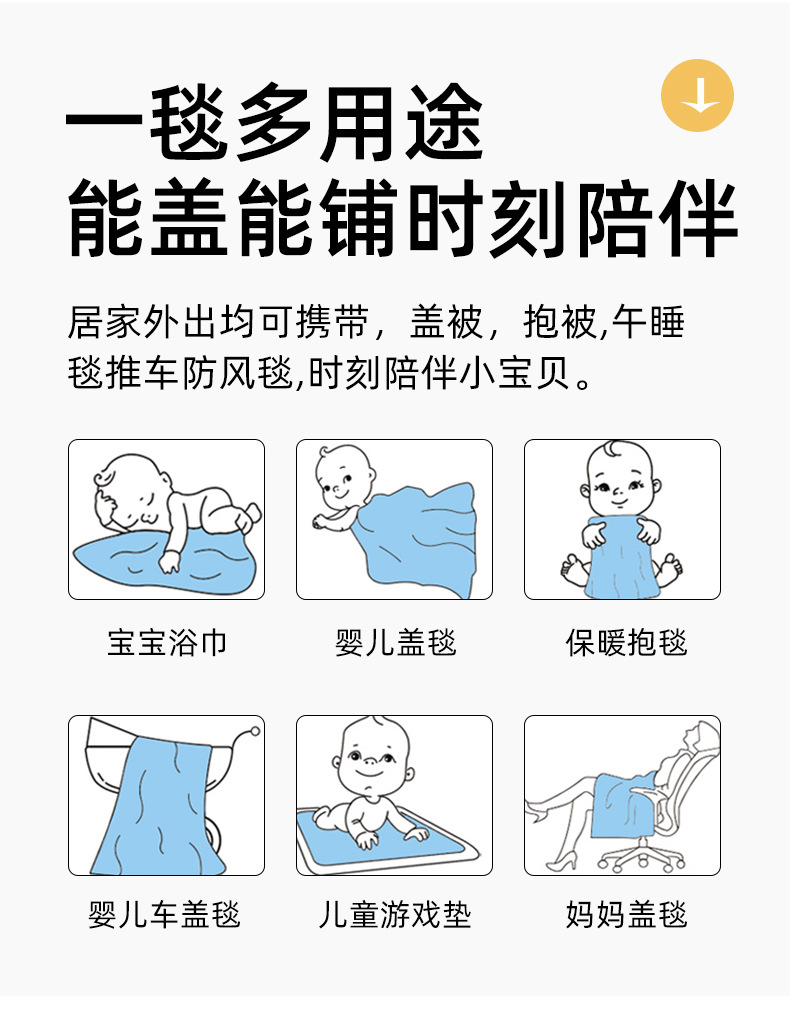 一毯多用途
能盖能铺时刻陪伴

居家外出均可携带，盖被，抱被,午睡毯推车防风毯,时刻陪伴小宝贝。

宝宝浴巾

婴儿盖毯

保暖抱毯

婴儿车盖毯

儿童游戏垫

妈妈盖毯