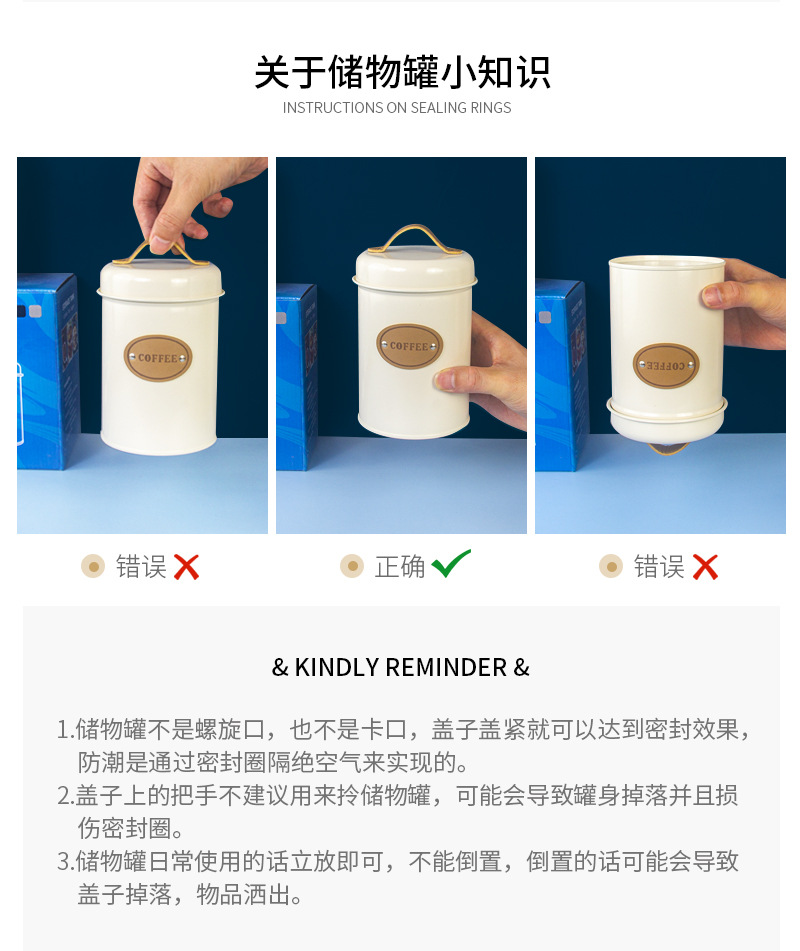 关于储物罐小知识
INSTRUCTIONS ON SEALING RINGS

COFFEE

COFFEE

COFFEE

错误

正确

错误

& KINDLY REMINDER &

1.储物罐不是螺旋口，也不是卡口，盖子盖紧就可以达到密封效果，防潮是通过密封圈隔绝空气来实现的。
2.盖子上的把手不建议用来拎储物罐，可能会导致罐身掉落并且损伤密封圈。
3.储物罐日常使用的话立放即可，不能倒置，倒置的话可能会导致盖子掉落，物品洒出。