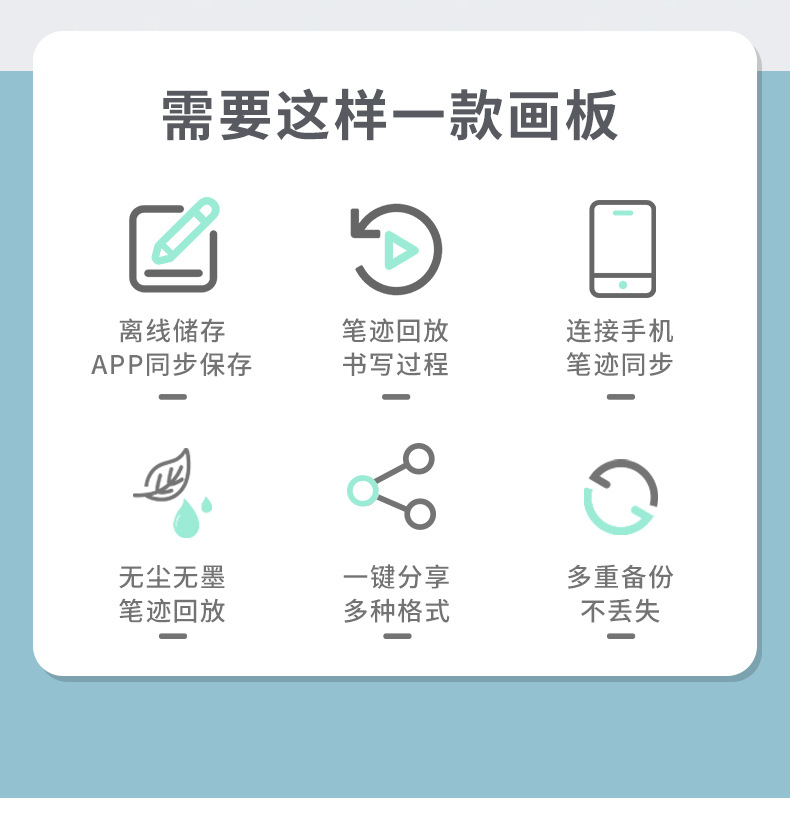 需要这样一款画板

离线储存
APP同步保存

笔迹回放
书写过程

连接手机
笔迹同步

无尘无墨
笔迹回放

一键分享
多种格式

多重备份
不丢失