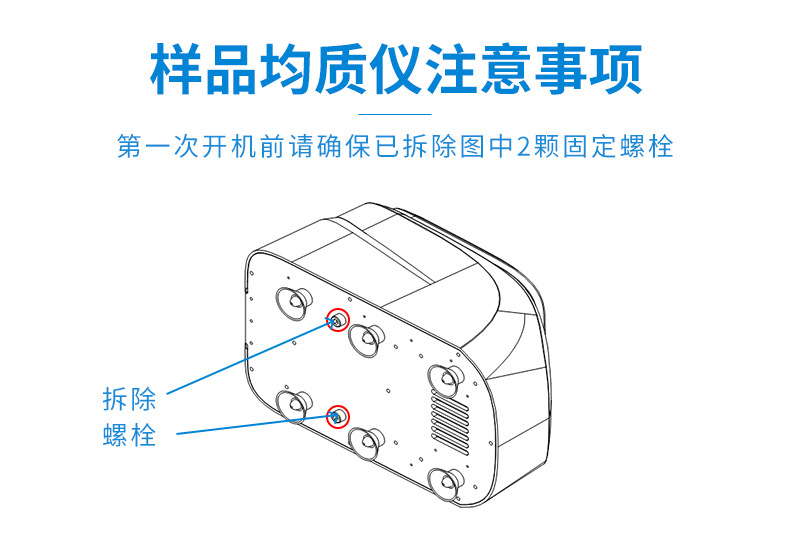 样品均质仪注意事项

第一次开机前请确保已拆除图中2颗固定螺栓

拆除
螺栓