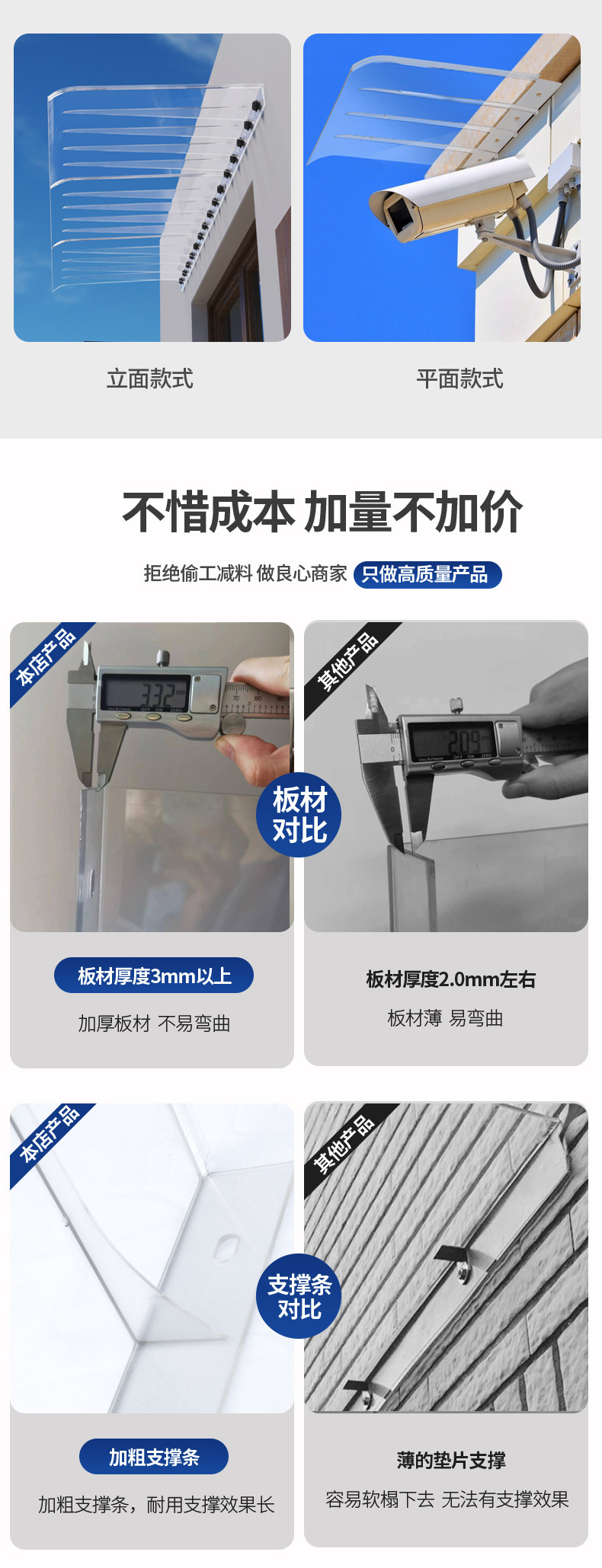 立面款式

平面款式

不惜成本 加量不加价

拒绝偷工减料 做良心商家 只做高质量产品

本店产品

3.32

其他产品

2.09

板材对比

板材厚度3mm以上

加厚板材 不易弯曲

板材厚度2.0mm左右

板材薄 易弯曲

本店产品

其他产品

支撑条对比

加粗支撑条

加粗支撑条，耐用支撑效果长

薄的垫片支撑

容易软榻下去 无法有支撑效果