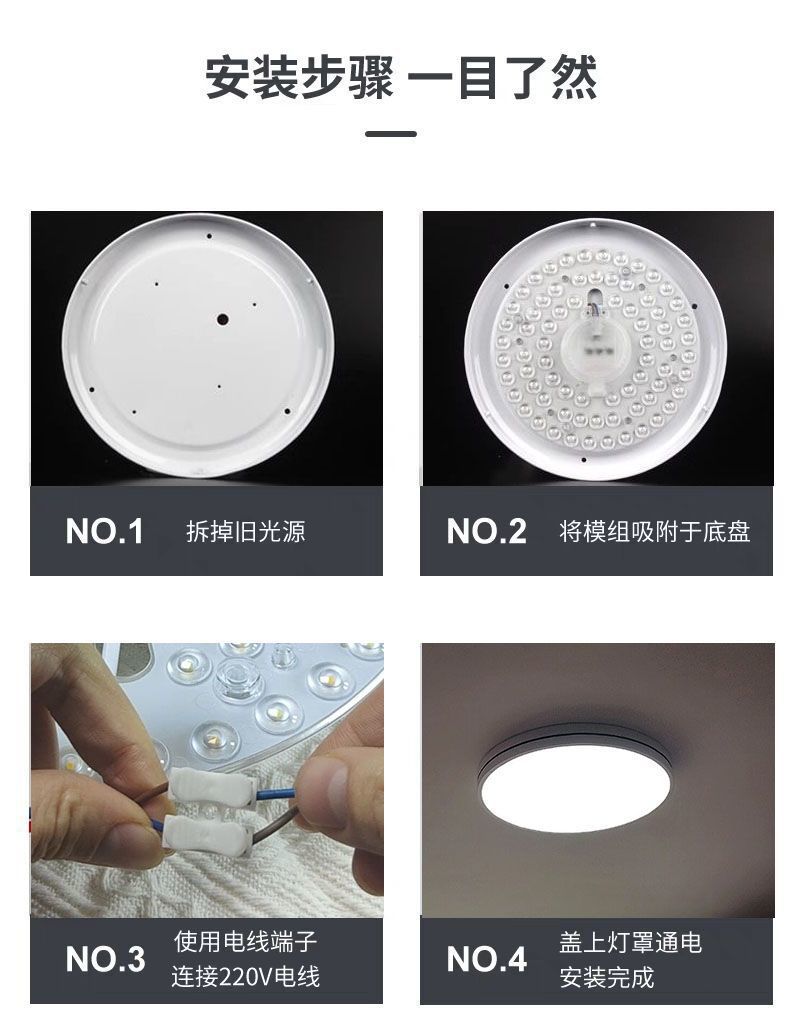 安装步骤 一目了然

NO.1 拆掉旧光源

NO.2 将模组吸附于底盘

NO.3 使用电线端子 连接220V电线

NO.4 盖上灯罩通电 安装完成