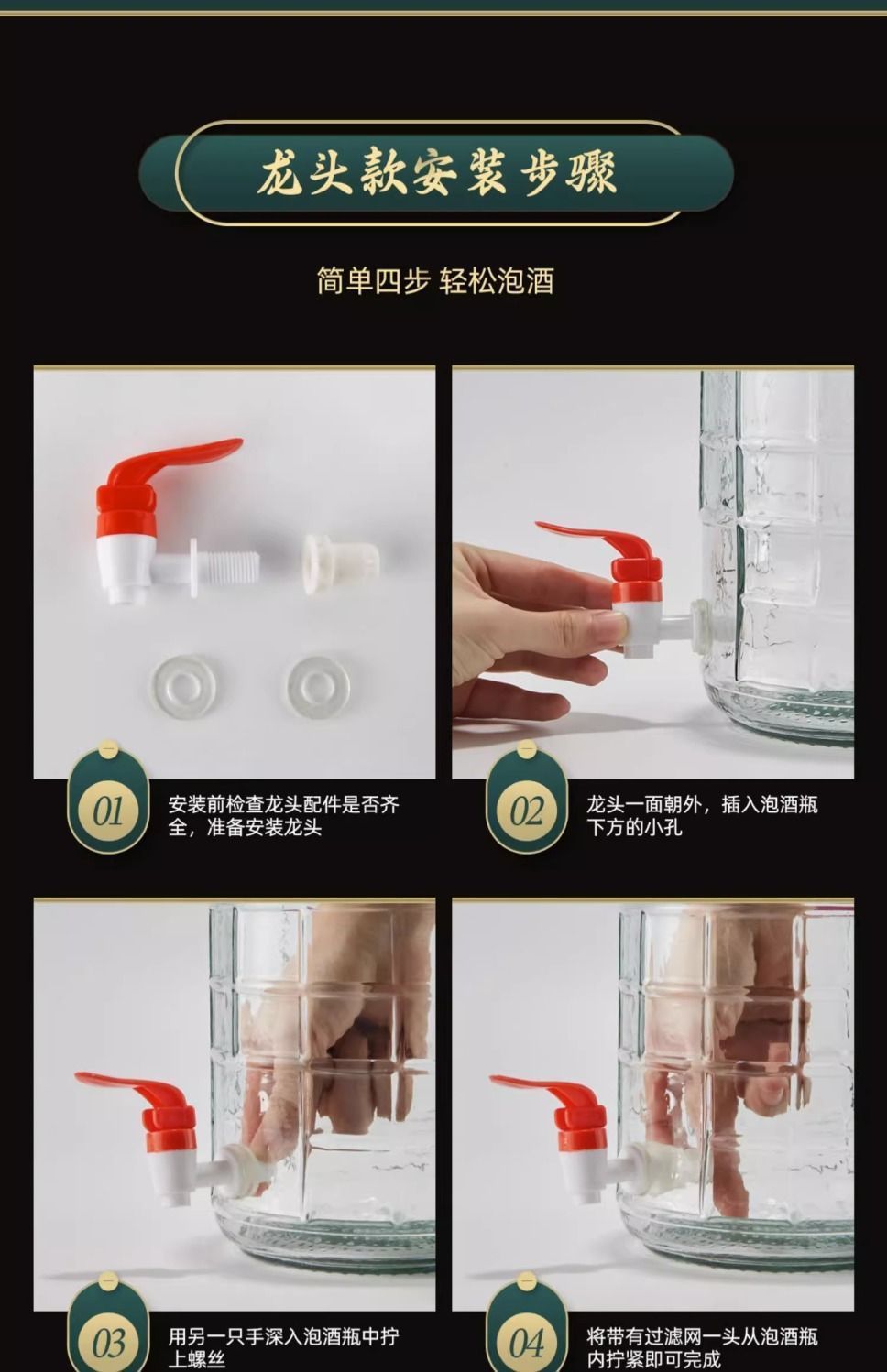 龙头款安装步骤

简单四步 轻松泡酒

01
安装前检查龙头配件是否齐全，准备安装龙头

02
龙头一面朝外，插入泡酒瓶下方的小孔

03
用另一只手深入泡酒瓶中拧上螺丝

04
将带有过滤网一头从泡酒瓶内拧紧即可完成