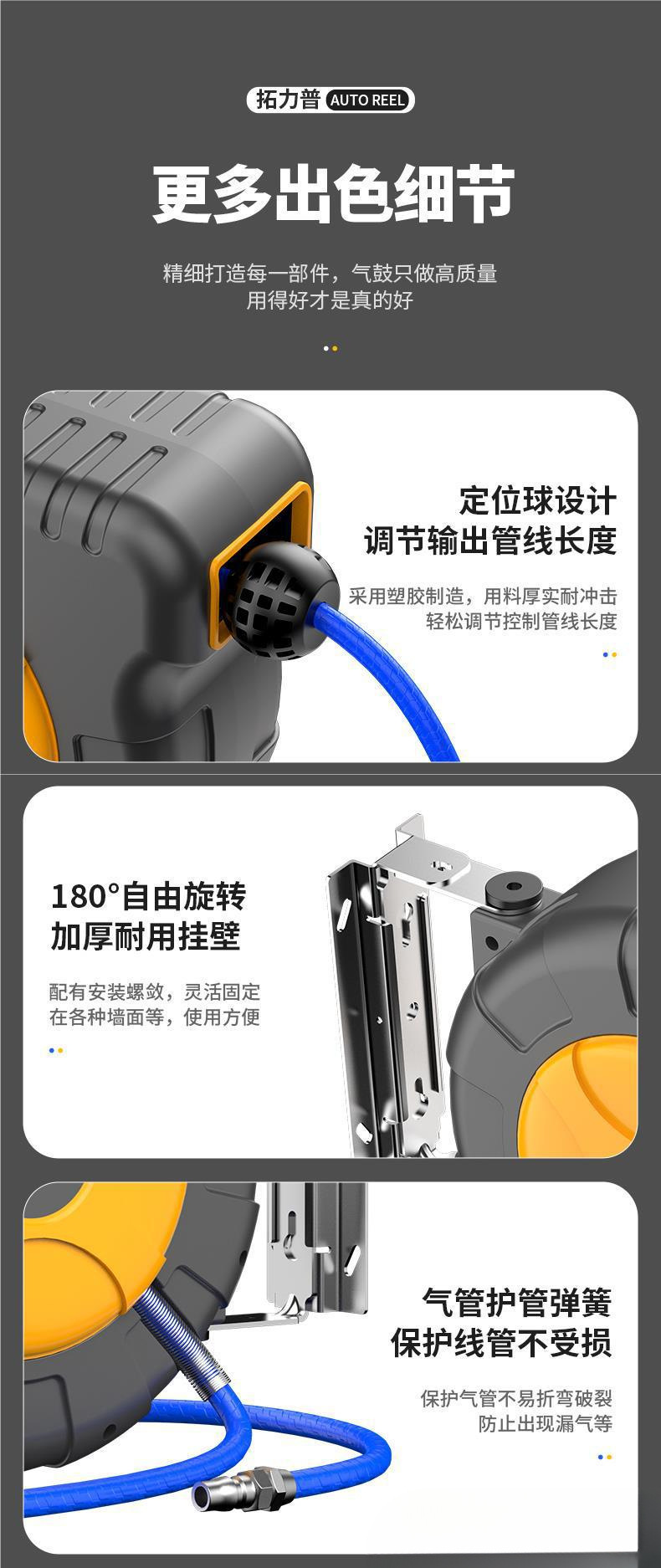 拓力普 AUTO REEL

更多出色细节

精细打造每一部件，气鼓只做高质量
用得好才是真的好

定位球设计
调节输出管线长度

采用塑胶制造，用料厚实耐冲击
轻松调节控制管线长度

180°自由旋转
加厚耐用挂壁

配有安装螺敛，灵活固定
在各种墙面等，使用方便

气管护管弹簧
保护线管不受损

保护气管不易折弯破裂
防止出现漏气等