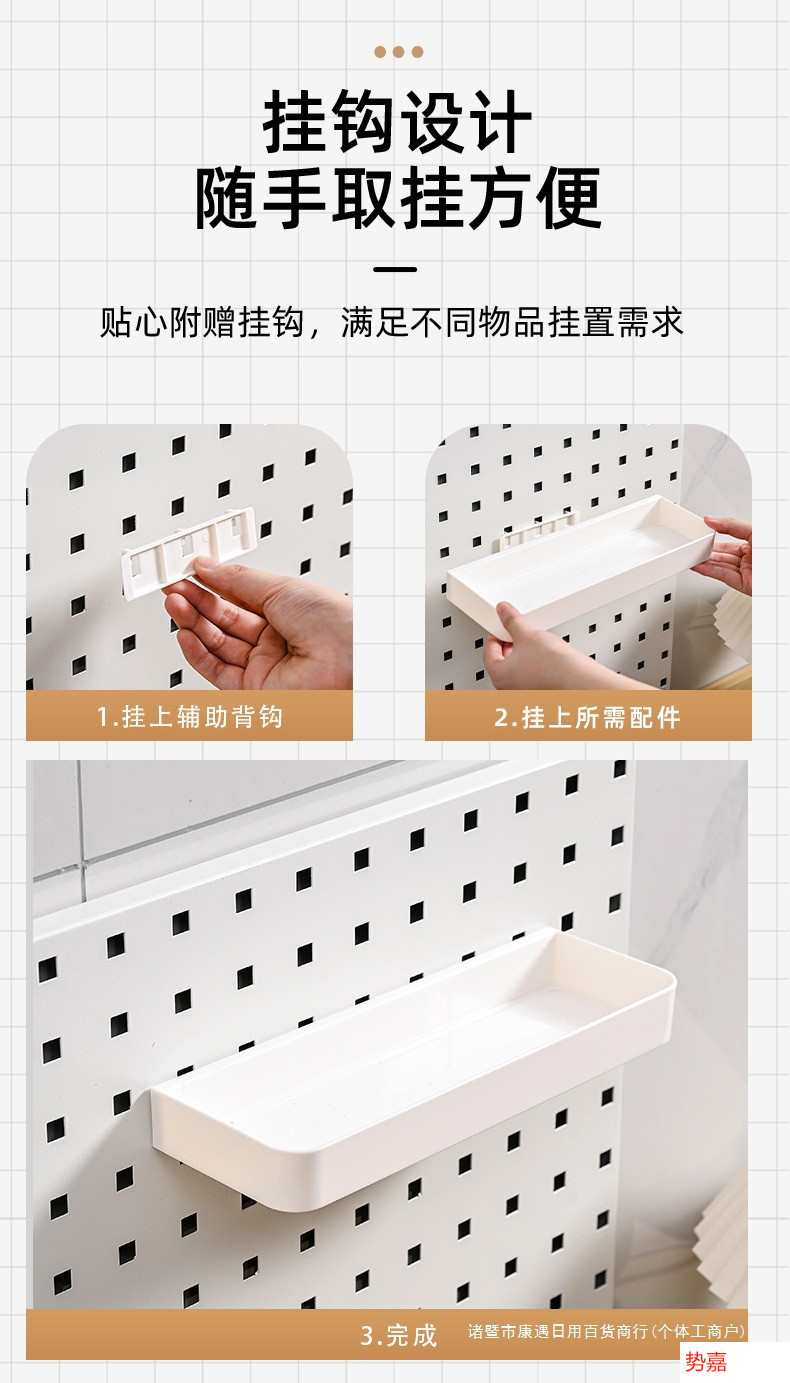 挂钩设计
随手取挂方便

贴心附赠挂钩，满足不同物品挂置需求

1.挂上辅助背钩

2.挂上所需配件

3.完成

诸暨市康遇日用百货商行(个体工商户)

势嘉