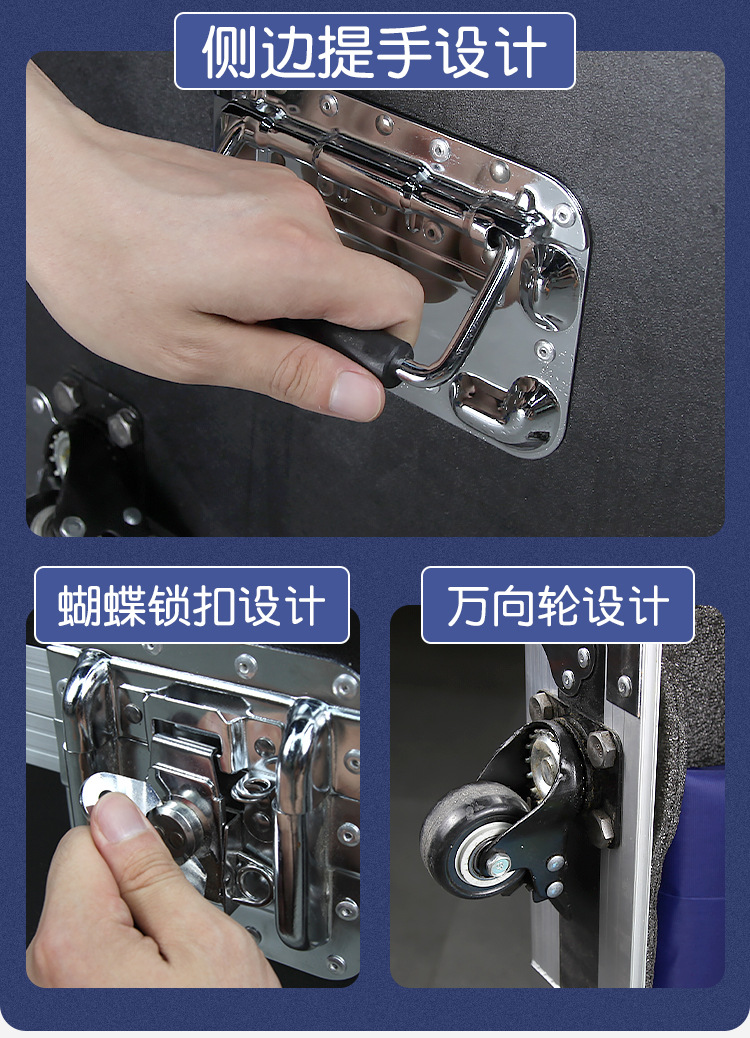 侧边提手设计

蝴蝶锁扣设计

万向轮设计