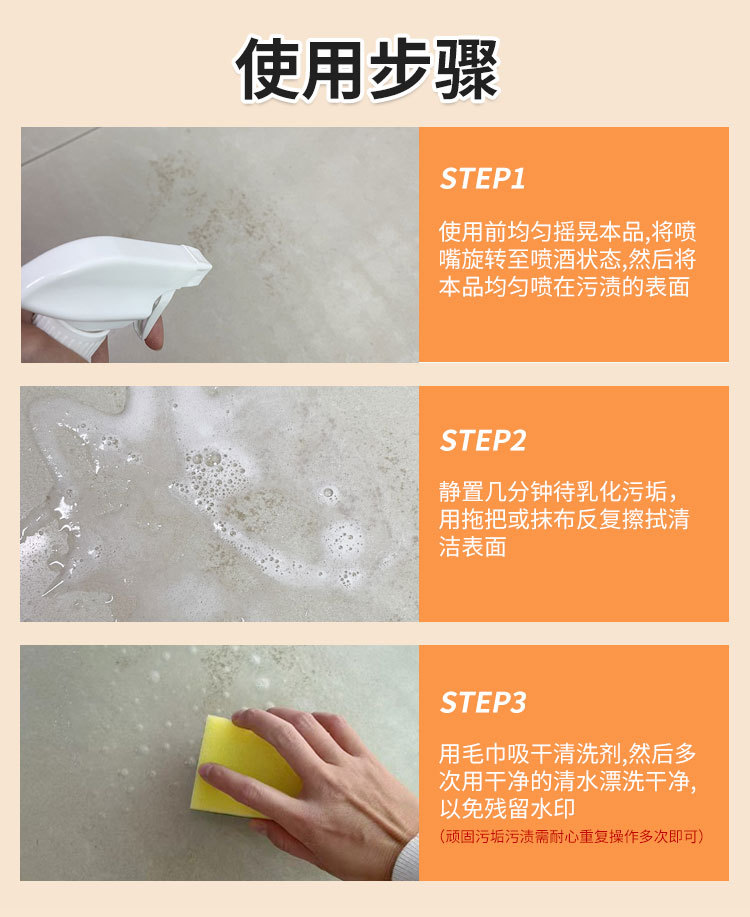 使用步骤

STEP1

使用前均匀摇晃本品,将喷嘴旋转至喷洒状态,然后将本品均匀喷在污渍的表面

STEP2

静置几分钟待乳化污垢，用拖把或抹布反复擦拭清洁表面

STEP3

用毛巾吸干清洗剂,然后多次用干净的清水漂洗干净,以免残留水印

（顽固污垢污渍需耐心重复操作多次即可）