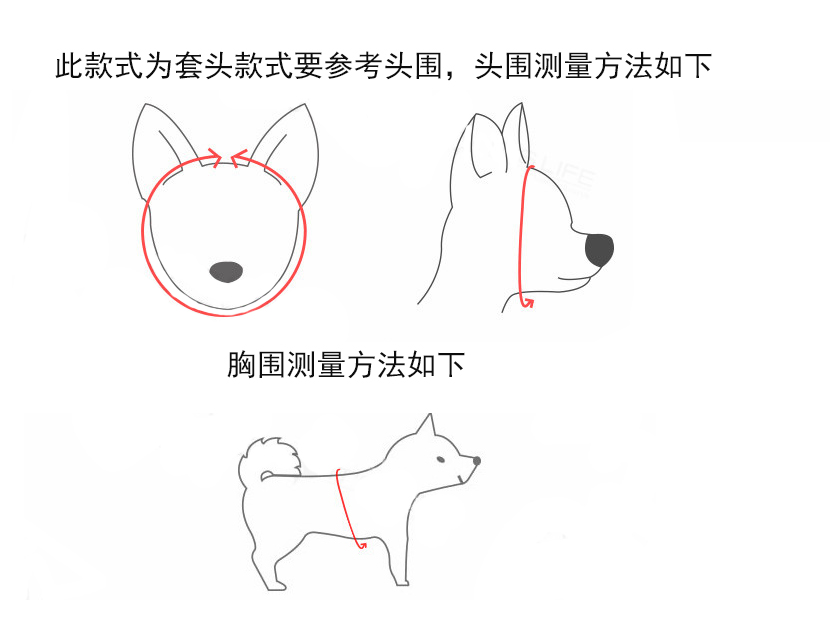 此款式为套头款式要参考头围，头围测量方法如下

胸围测量方法如下