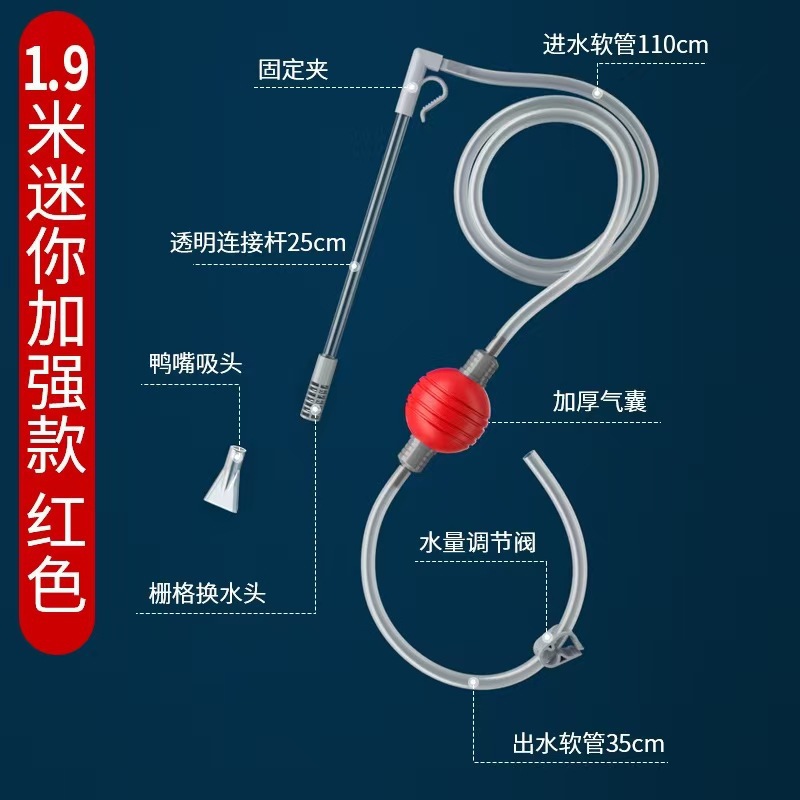 1.9米迷你加强款 红色

固定夹

进水软管110cm

透明连接杆25cm

鸭嘴吸头

加厚气囊

水量调节阀

栅格换水头

出水软管35cm