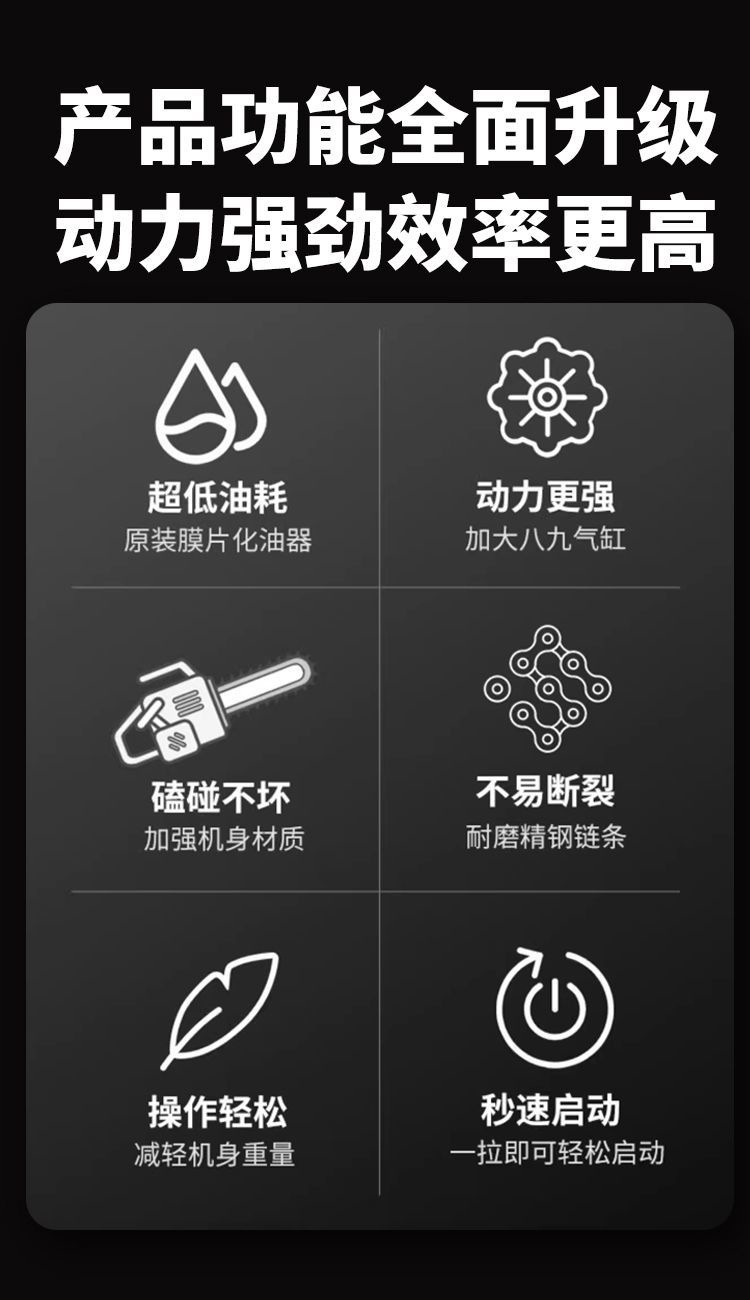 产品功能全面升级
动力强劲效率更高

超低油耗
原装膜片化油器

动力更强
加大八九气缸

磕碰不坏
加强机身材质

不易断裂
耐磨精钢链条

操作轻松
减轻机身重量

秒速启动
一拉即可轻松启动