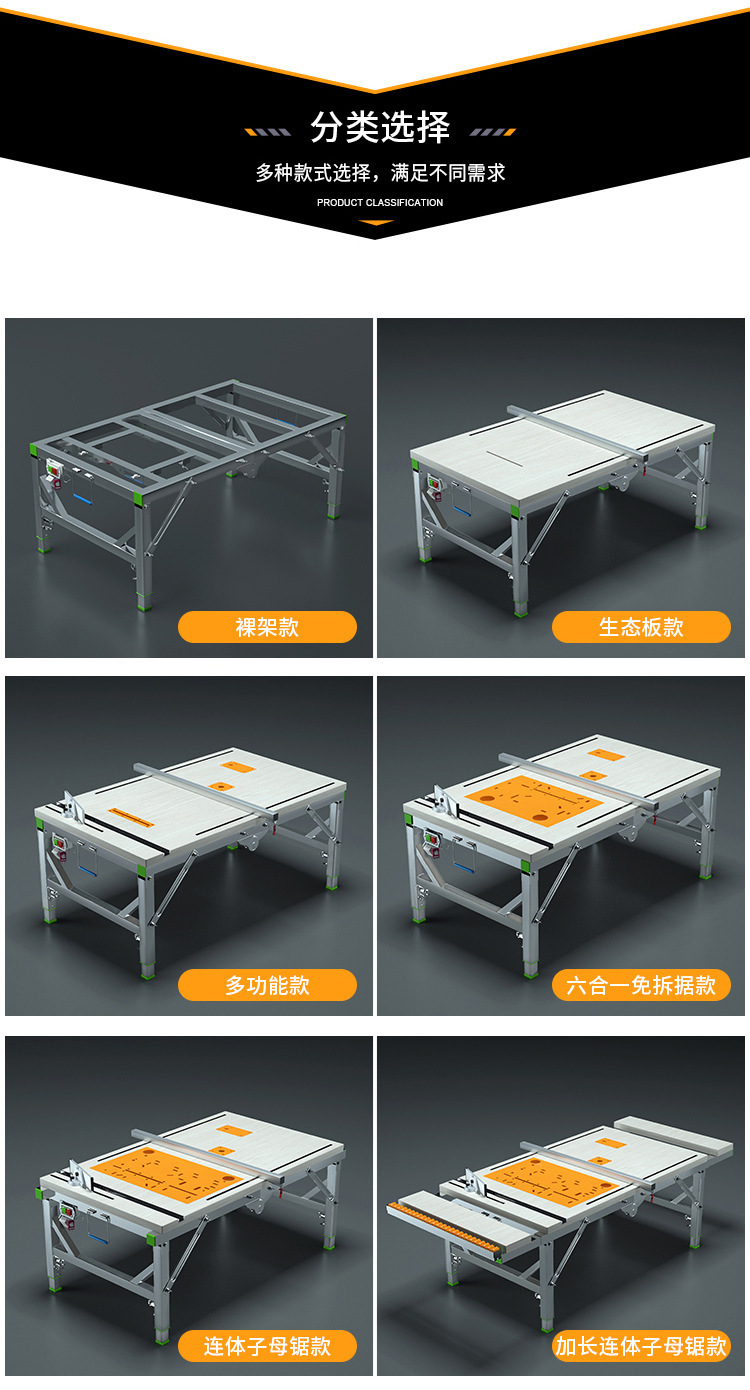 分类选择

多种款式选择，满足不同需求

PRODUCT CLASSIFICATION

裸架款

生态板款

多功能款

六合一免拆据款

连体子母锯款

加长连体子母锯款