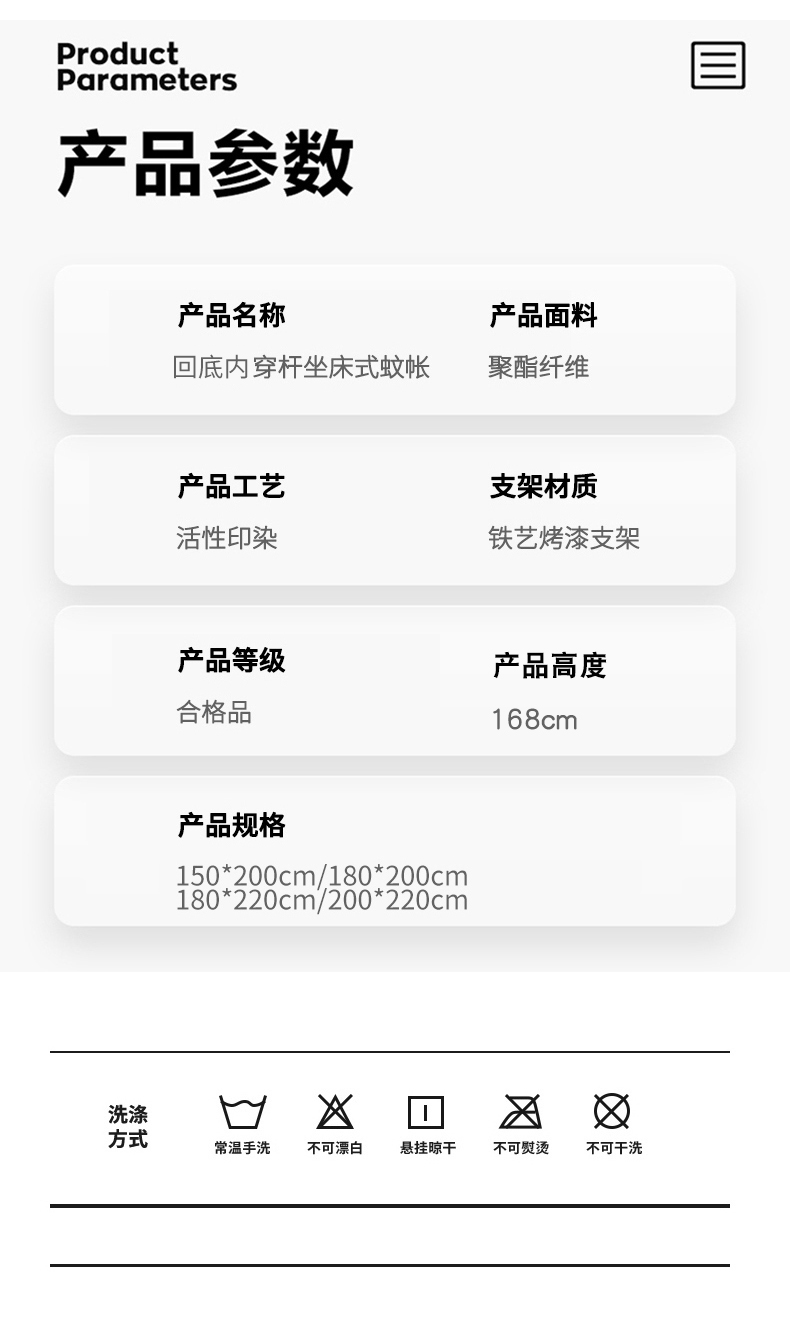 Product
Parameters

产品参数

产品名称
回底内穿杆坐床式蚊帐

产品面料
聚酯纤维

产品工艺
活性印染

支架材质
铁艺烤漆支架

产品等级
合格品

产品高度
168cm

产品规格
150*200cm/180*200cm
180*220cm/200*220cm

洗涤
方式

常温手洗

不可漂白

悬挂晾干

不可熨烫

不可干洗