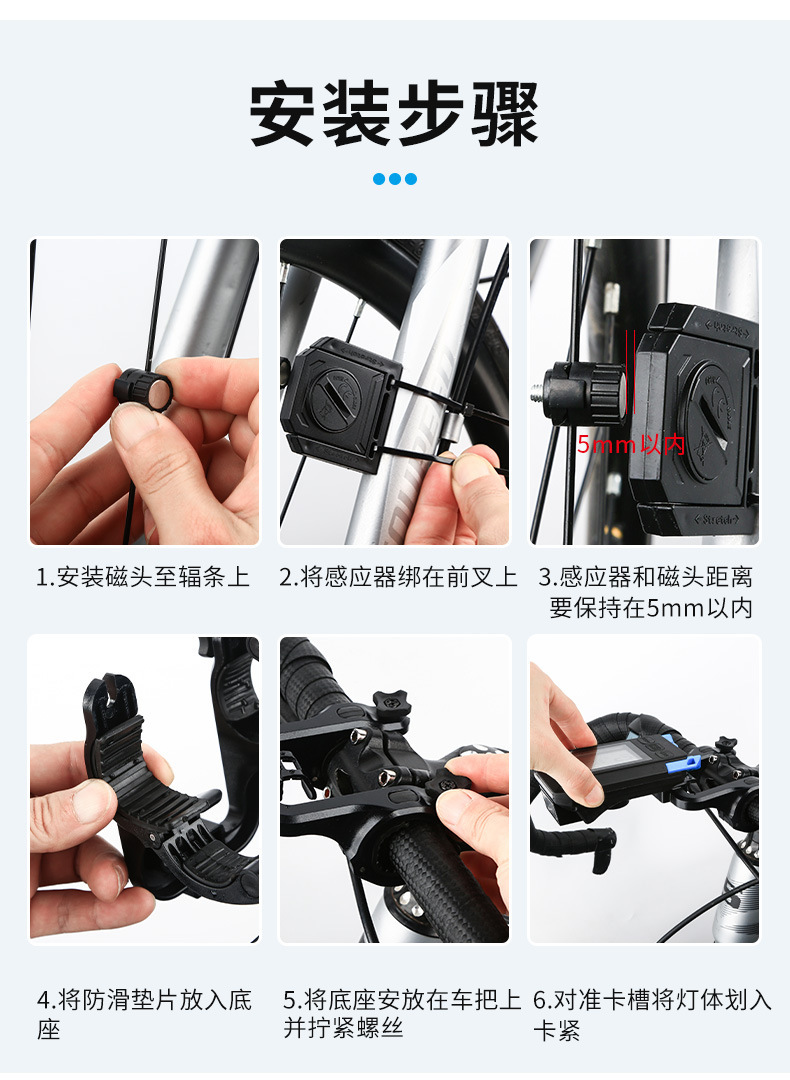 安装步骤

5mm以内

1.安装磁头至辐条上

2.将感应器绑在前叉上

3.感应器和磁头距离要保持在5mm以内

4.将防滑垫片放入底座

5.将底座安放在车把上并拧紧螺丝

6.对准卡槽将灯体划入卡紧