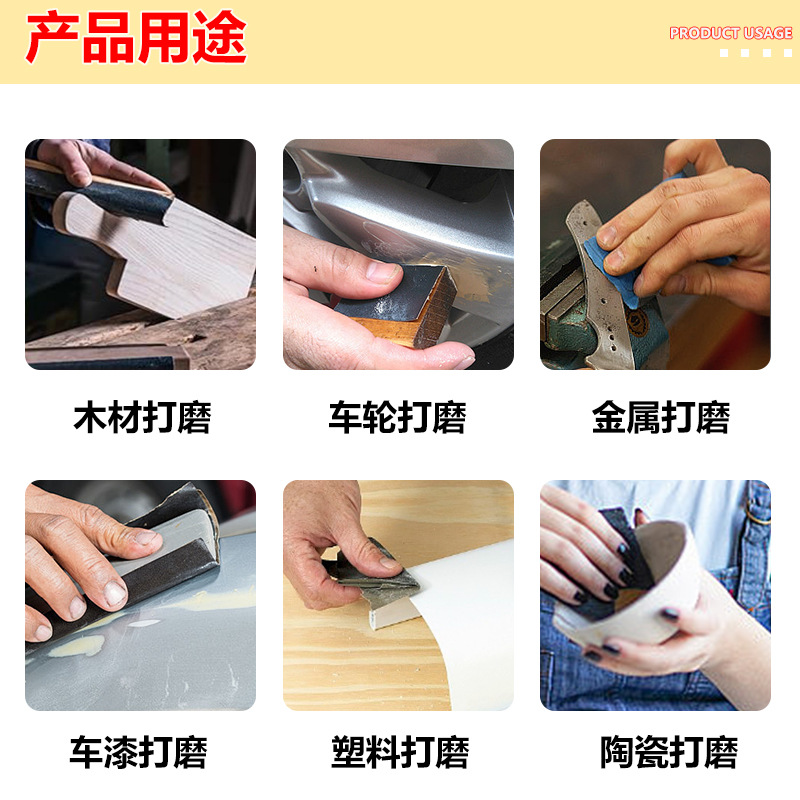 产品用途

PRODUCT USAGE

木材打磨

车轮打磨

金属打磨

车漆打磨

塑料打磨

陶瓷打磨