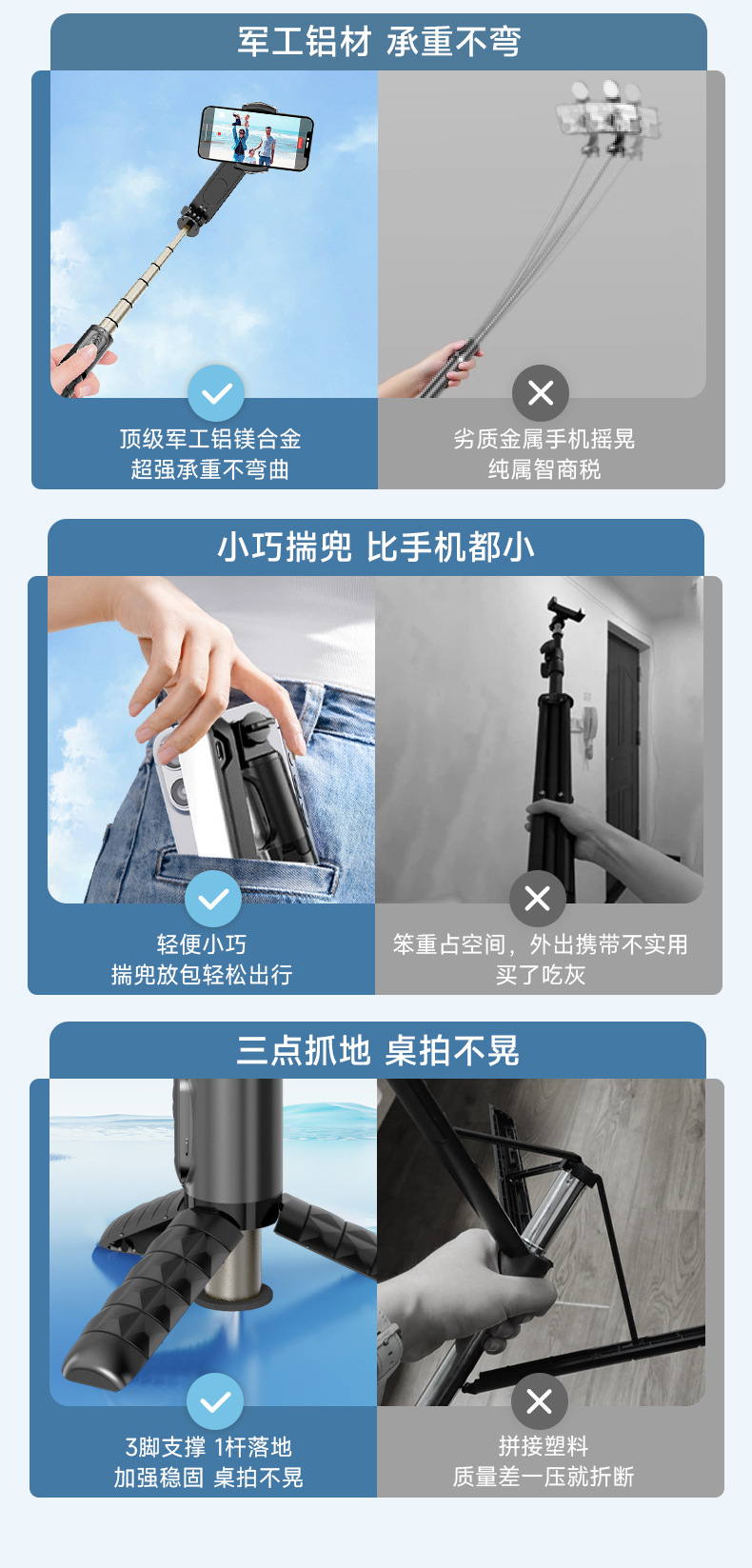 军工铝材 承重不弯

顶级军工铝镁合金
超强承重不弯曲

劣质金属手机摇晃
纯属智商税

小巧揣兜 比手机都小

轻便小巧
揣兜放包轻松出行

笨重占空间，外出携带不实用
买了吃灰

三点抓地 桌拍不晃

3脚支撑 1杆落地
加强稳固 桌拍不晃

拼接塑料
质量差一压就折断