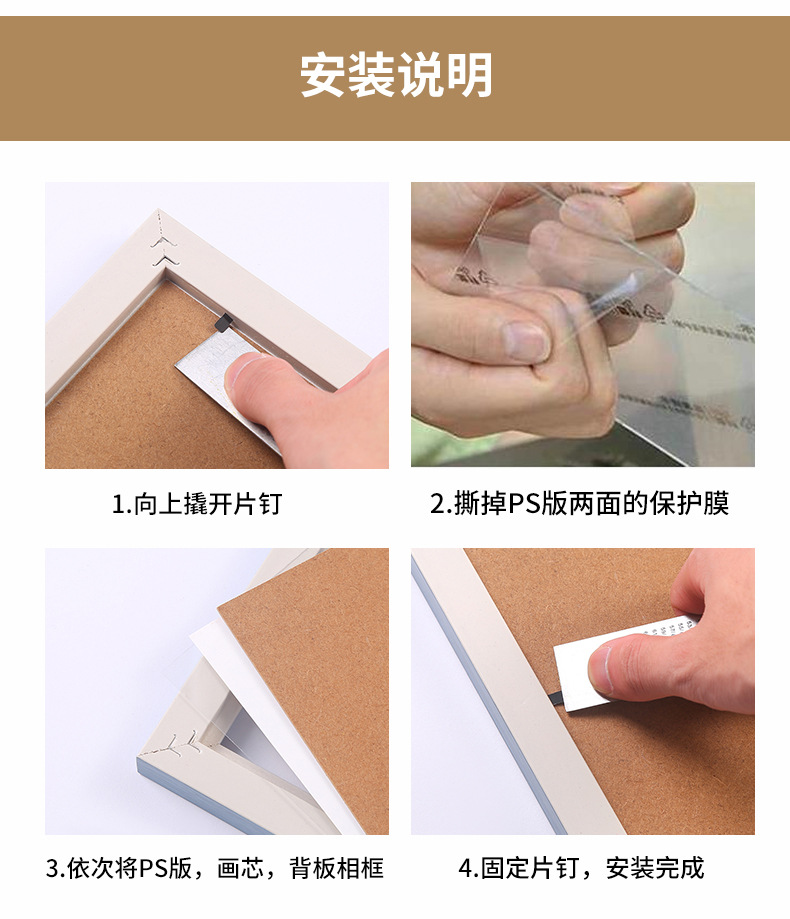 安装说明

1.向上撬开片钉

2.撕掉PS版两面的保护膜

3.依次将PS版，画芯，背板相框

4.固定片钉，安装完成