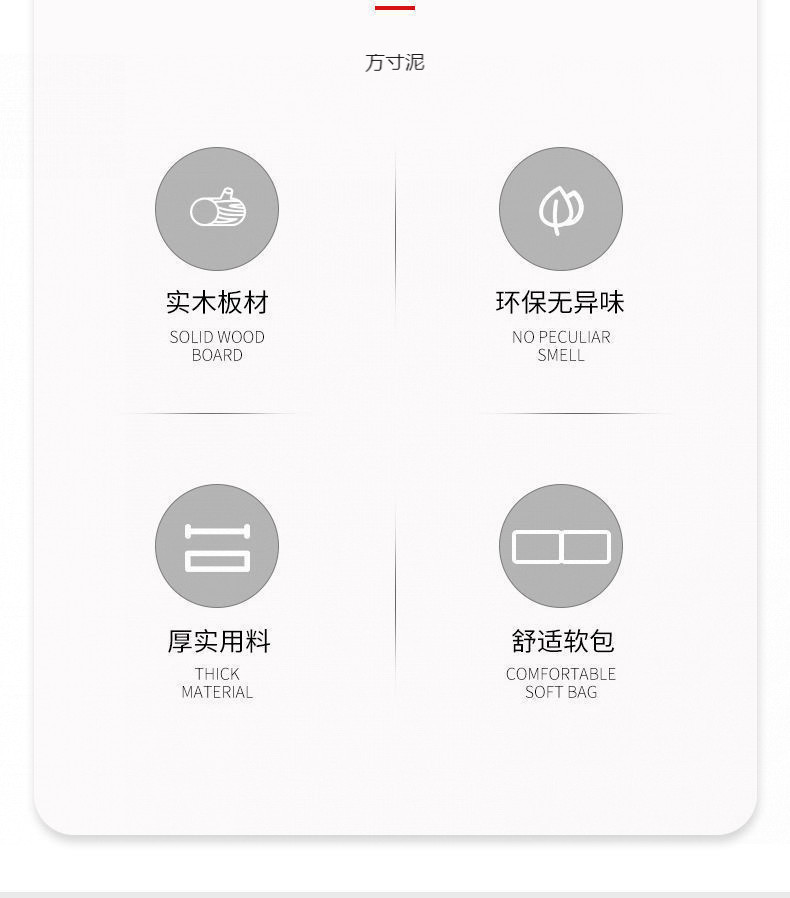 方寸泥

实木板材
SOLID WOOD
BOARD

环保无异味
NO PECULIAR
SMELL

厚实用料
THICK
MATERIAL

舒适软包
COMFORTABLE
SOFT BAG