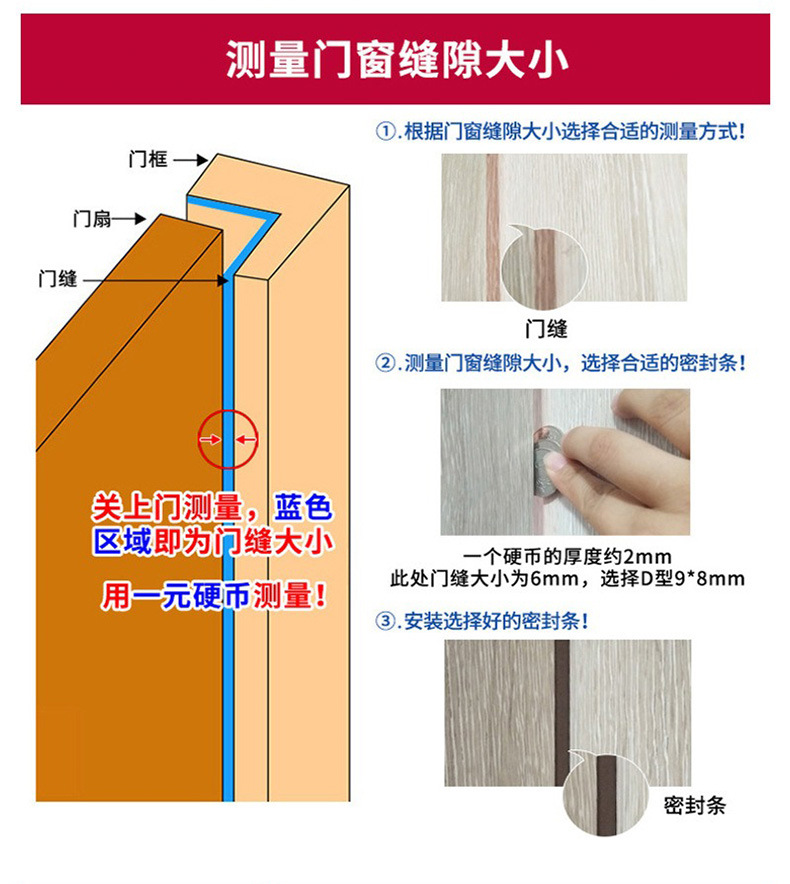 测量门窗缝隙大小

门框

门扇

门缝

关上门测量，蓝色区域即为门缝大小

用一元硬币测量！

①.根据门窗缝隙大小选择合适的测量方式！

门缝

②.测量门窗缝隙大小，选择合适的密封条！

一个硬币的厚度约2mm
此处门缝大小为6mm，选择D型9*8mm

③.安装选择好的密封条！

密封条