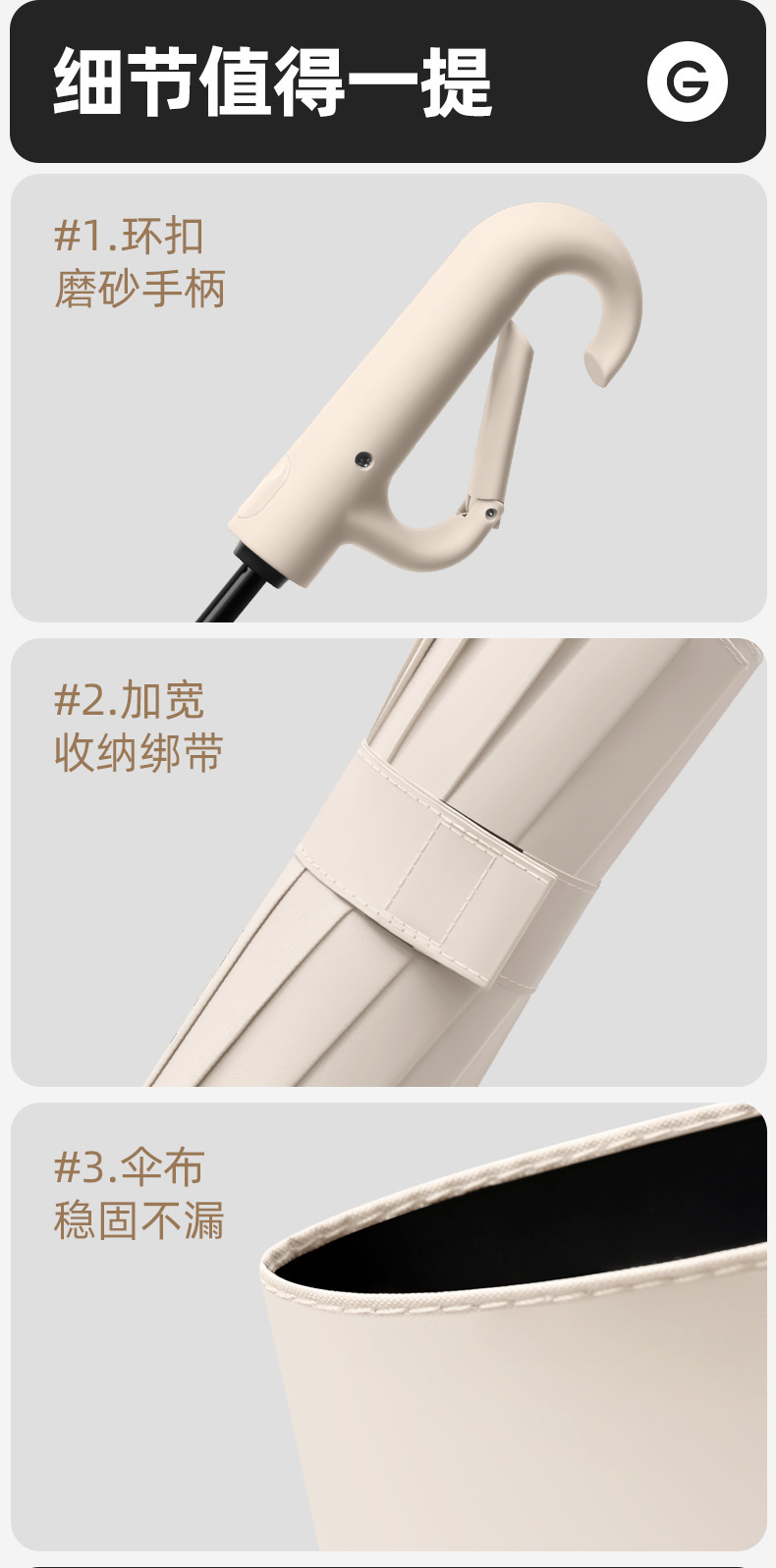 细节值得一提

G

#1.环扣
磨砂手柄

#2.加宽
收纳绑带

#3.伞布
稳固不漏