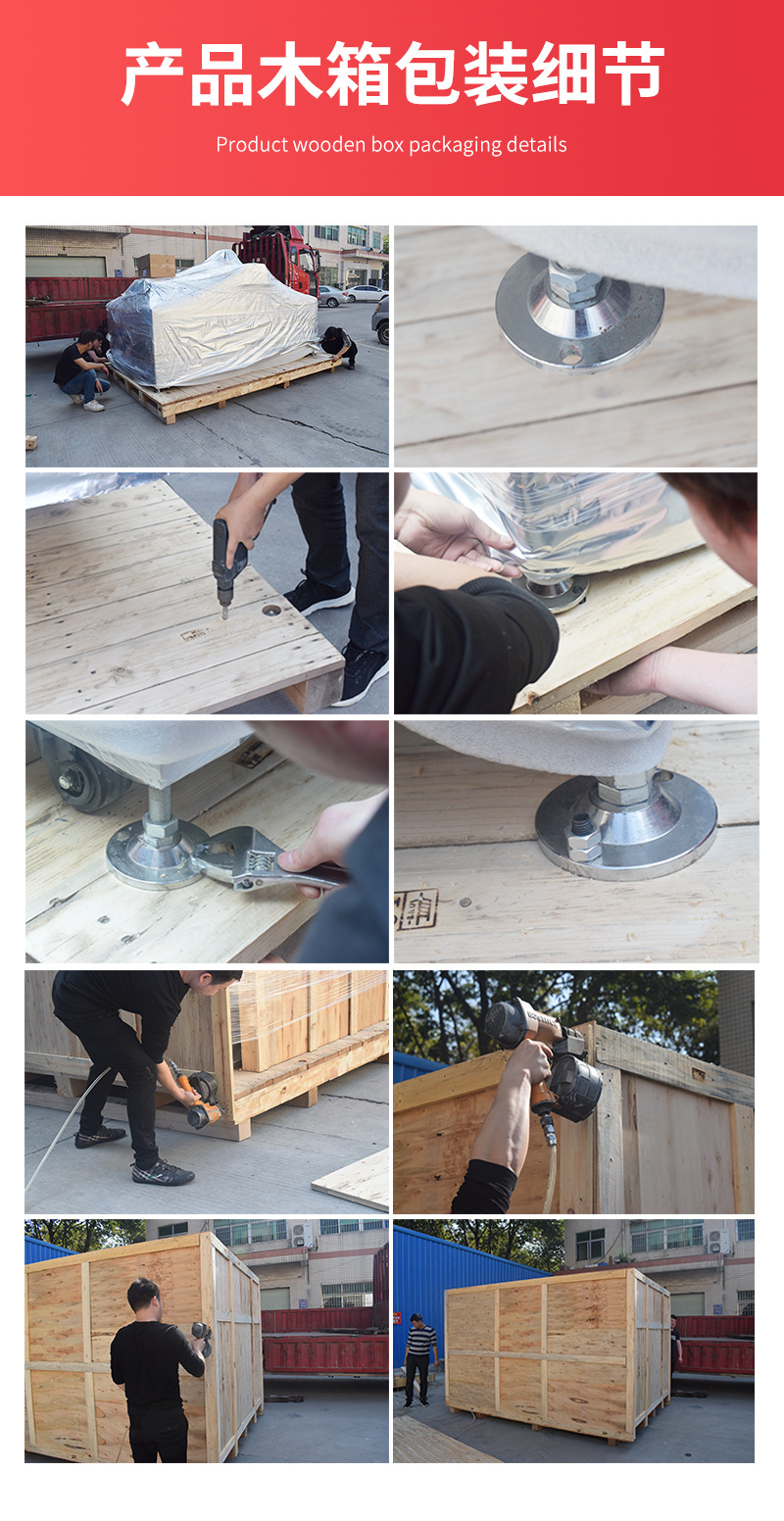 产品木箱包装细节

Product wooden box packaging details