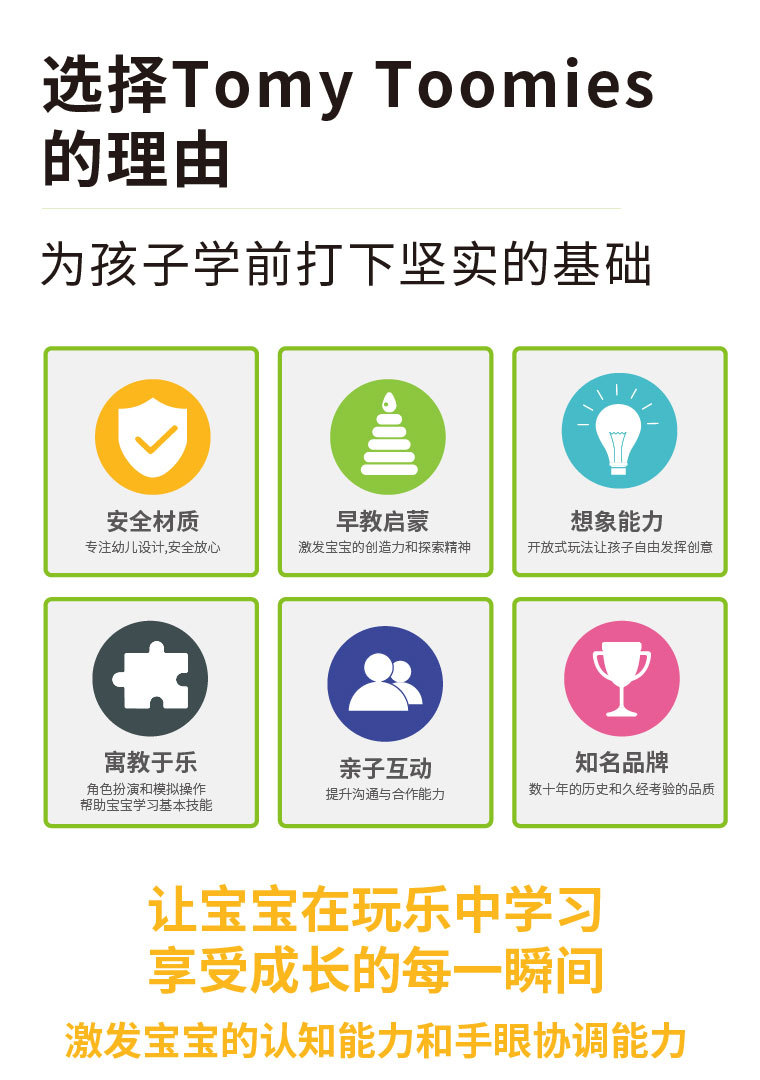 选择Tomy Toomies
的理由

为孩子学前打下坚实的基础

安全材质
专注幼儿设计,安全放心

早教启蒙
激发宝宝的创造力和探索精神

想象能力
开放式玩法让孩子自由发挥创意

寓教于乐
角色扮演和模拟操作
帮助宝宝学习基本技能

亲子互动
提升沟通与合作能力

知名品牌
数十年的历史和久经考验的品质

让宝宝在玩乐中学习
享受成长的每一瞬间

激发宝宝的认知能力和手眼协调能力