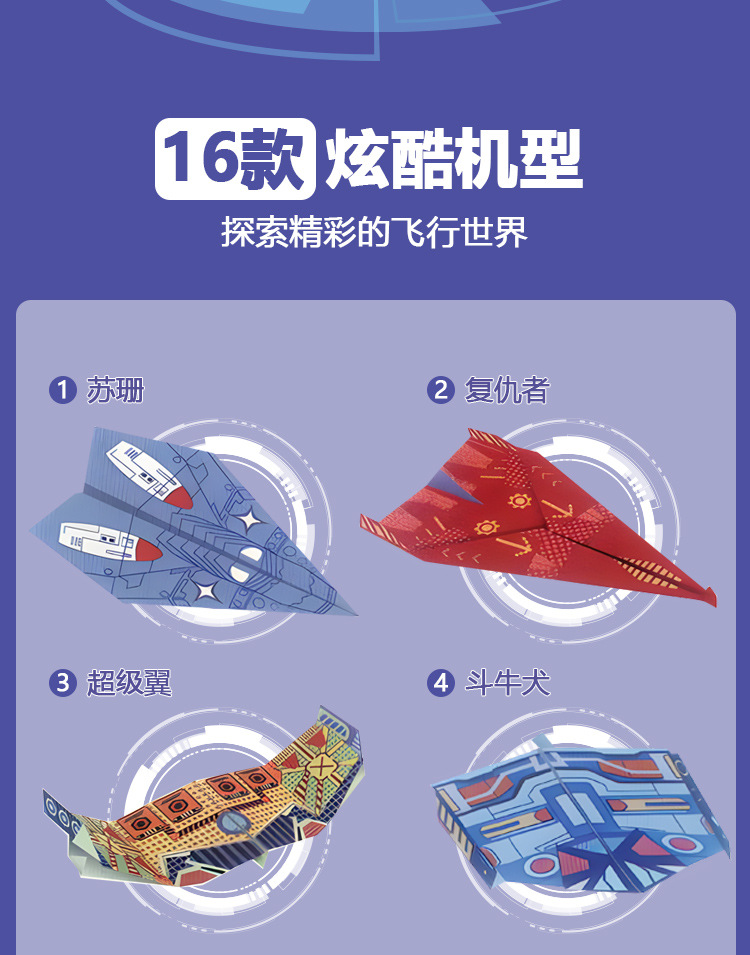 16款 炫酷机型

探索精彩的飞行世界

1 苏珊

2 复仇者

3 超级翼

4 斗牛犬