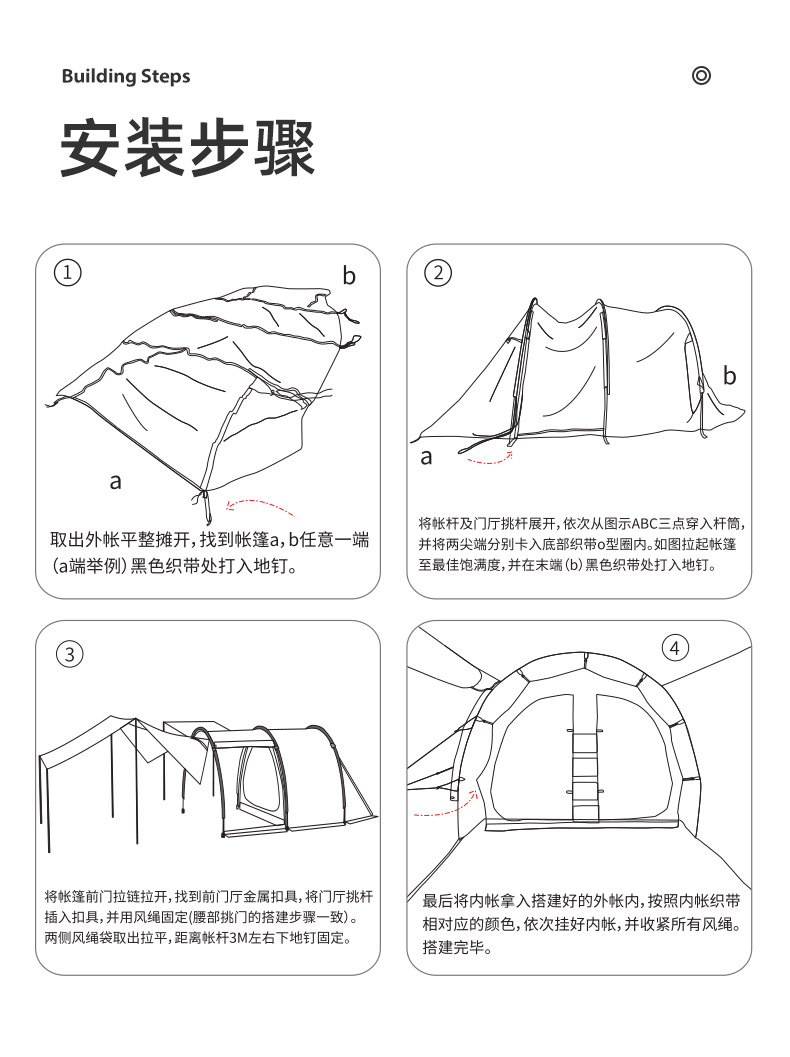 Building Steps

安装步骤

①

b

a

取出外帐平整摊开，找到帐篷a，b任意一端（a端举例）黑色织带处打入地钉。

②

b

a

将帐杆及门厅挑杆展开，依次从图示ABC三点穿入杆筒，并将两尖端分别卡入底部织带o型圈内。如图拉起帐篷至最佳饱满度，并在末端（b）黑色织带处打入地钉。

③

将帐篷前门拉链拉开，找到前门厅金属扣具，将门厅挑杆插入扣具，并用风绳固定（腰部挑门的搭建步骤一致）。两侧风绳袋取出拉平，距离帐杆3M左右下地钉固定。

④

最后将内帐拿入搭建好的外帐内，按照内帐织带相对应的颜色，依次挂好内帐，并收紧所有风绳。搭建完毕。