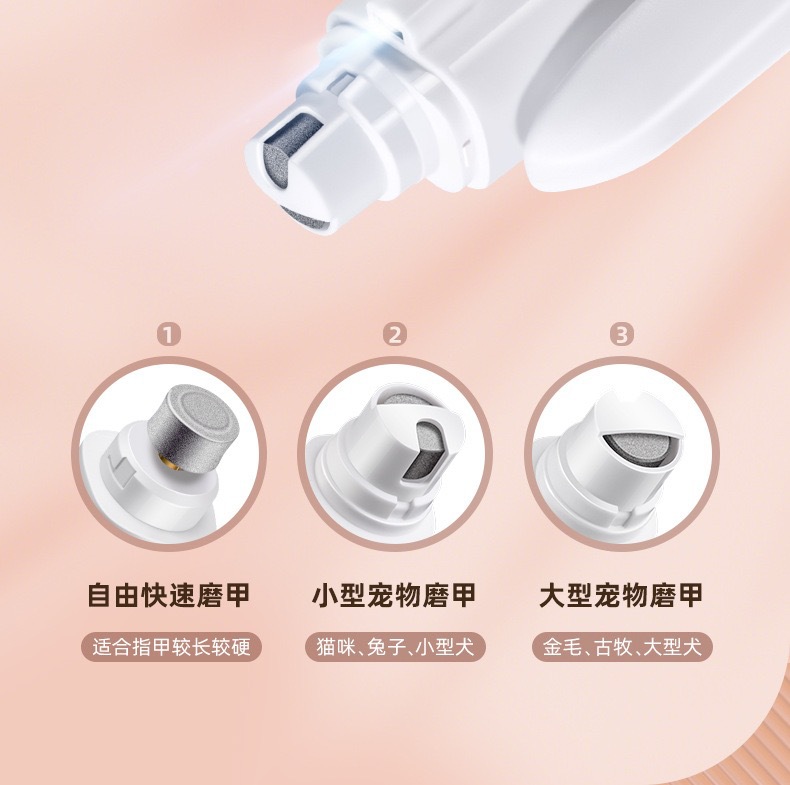 ①
自由快速磨甲
适合指甲较长较硬

②
小型宠物磨甲
猫咪、兔子、小型犬

③
大型宠物磨甲
金毛、古牧、大型犬