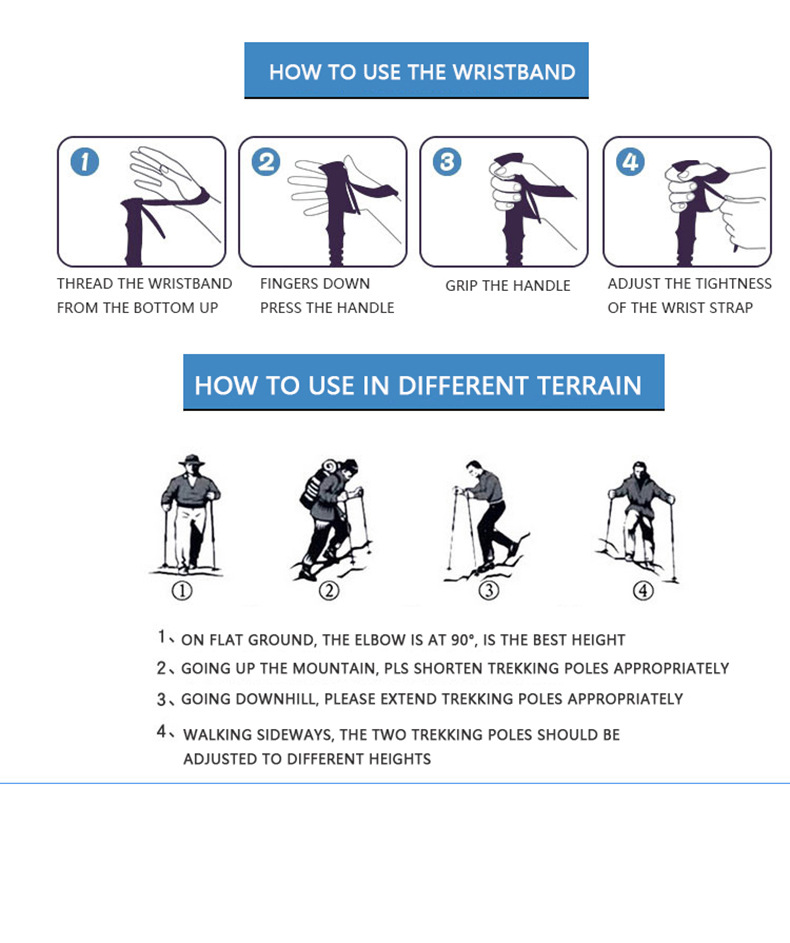 HOW TO USE THE WRISTBAND

1
THREAD THE WRISTBAND FROM THE BOTTOM UP

2
FINGERS DOWN PRESS THE HANDLE

3
GRIP THE HANDLE

4
ADJUST THE TIGHTNESS OF THE WRIST STRAP

HOW TO USE IN DIFFERENT TERRAIN

①
②
③
④

1、ON FLAT GROUND, THE ELBOW IS AT 90°, IS THE BEST HEIGHT

2、GOING UP THE MOUNTAIN, PLS SHORTEN TREKKING POLES APPROPRIATELY

3、GOING DOWNHILL, PLEASE EXTEND TREKKING POLES APPROPRIATELY

4、WALKING SIDEWAYS, THE TWO TREKKING POLES SHOULD BE ADJUSTED TO DIFFERENT HEIGHTS