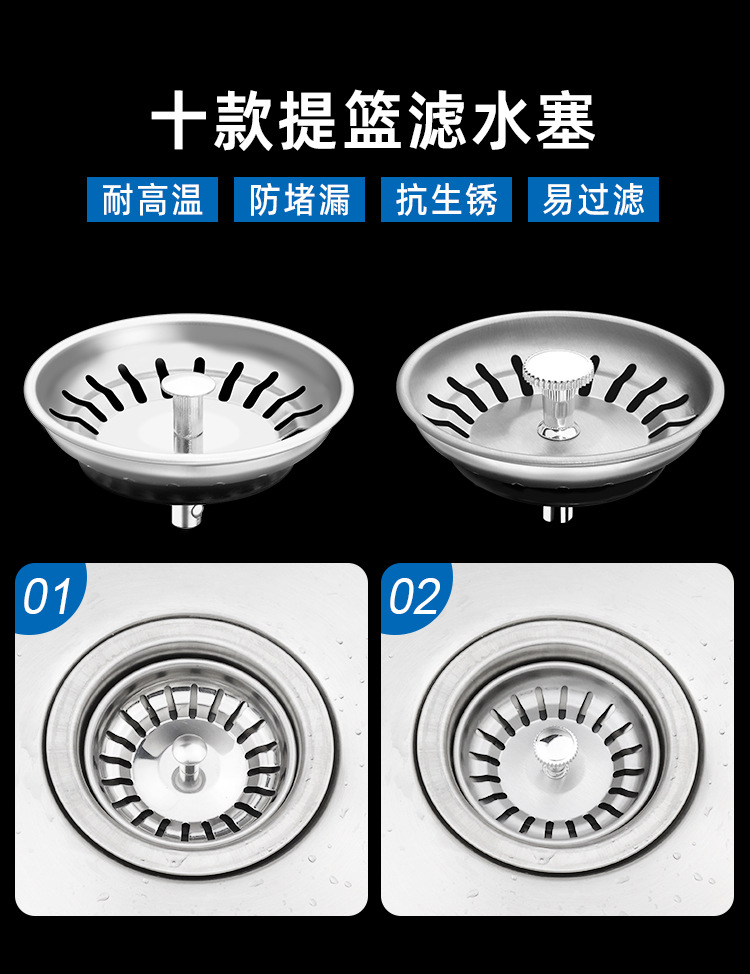 十款提篮滤水塞

耐高温 防堵漏 抗生锈 易过滤

01

02