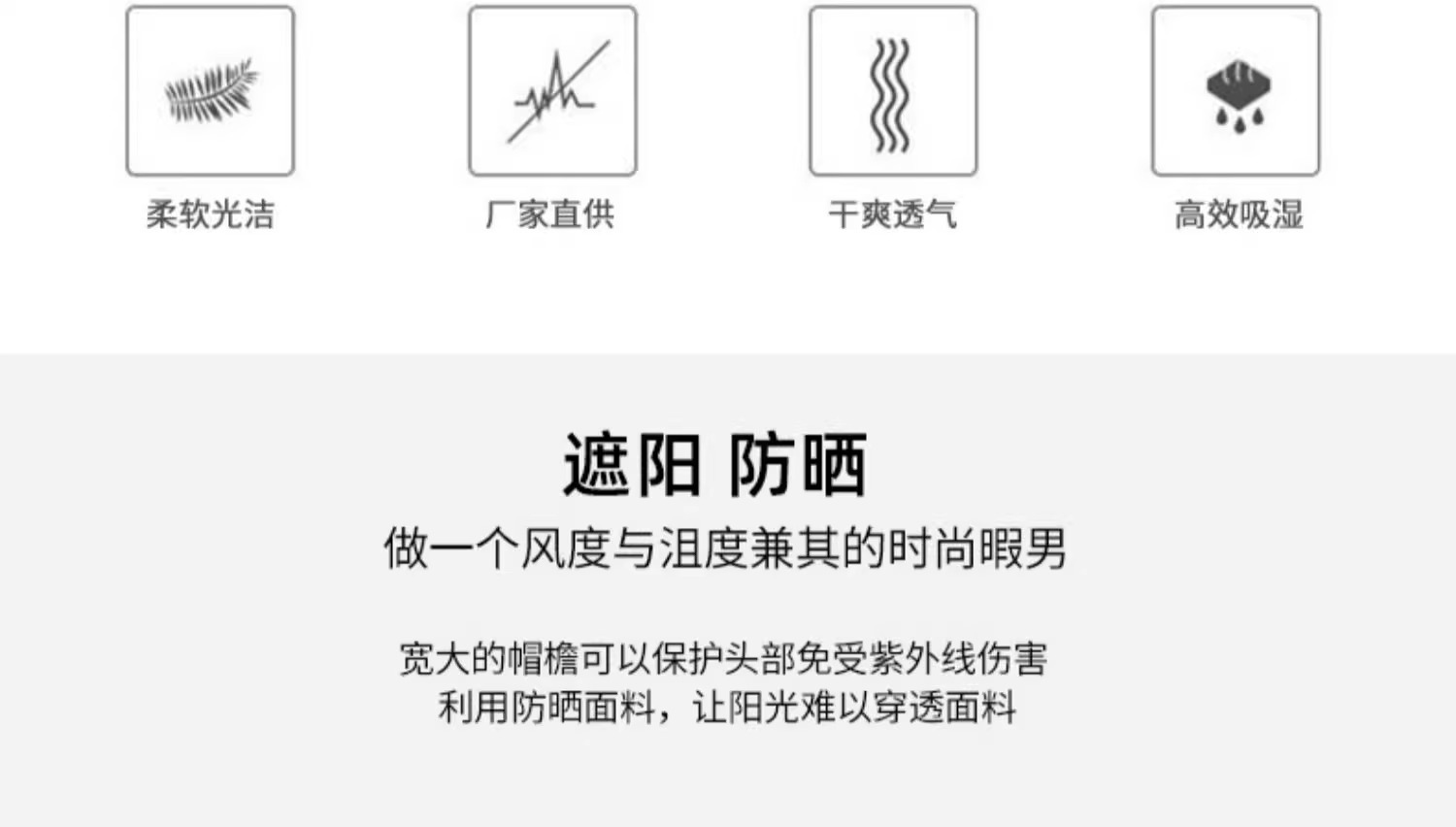 柔软光洁

厂家直供

干爽透气

高效吸湿

遮阳 防晒

做一个风度与沮度兼其的时尚暇男

宽大的帽檐可以保护头部免受紫外线伤害
利用防晒面料，让阳光难以穿透面料