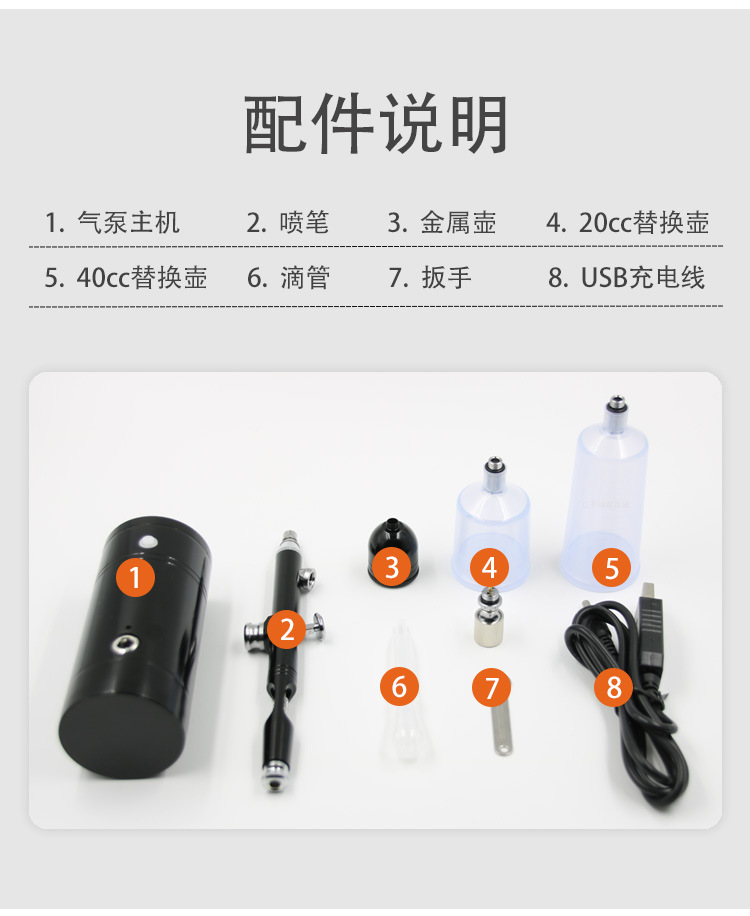 配件说明

1. 气泵主机　2. 喷笔　3. 金属壶　4. 20cc替换壶

5. 40cc替换壶　6. 滴管　7. 扳手　8. USB充电线

1

2

3

4

5

6

7

8