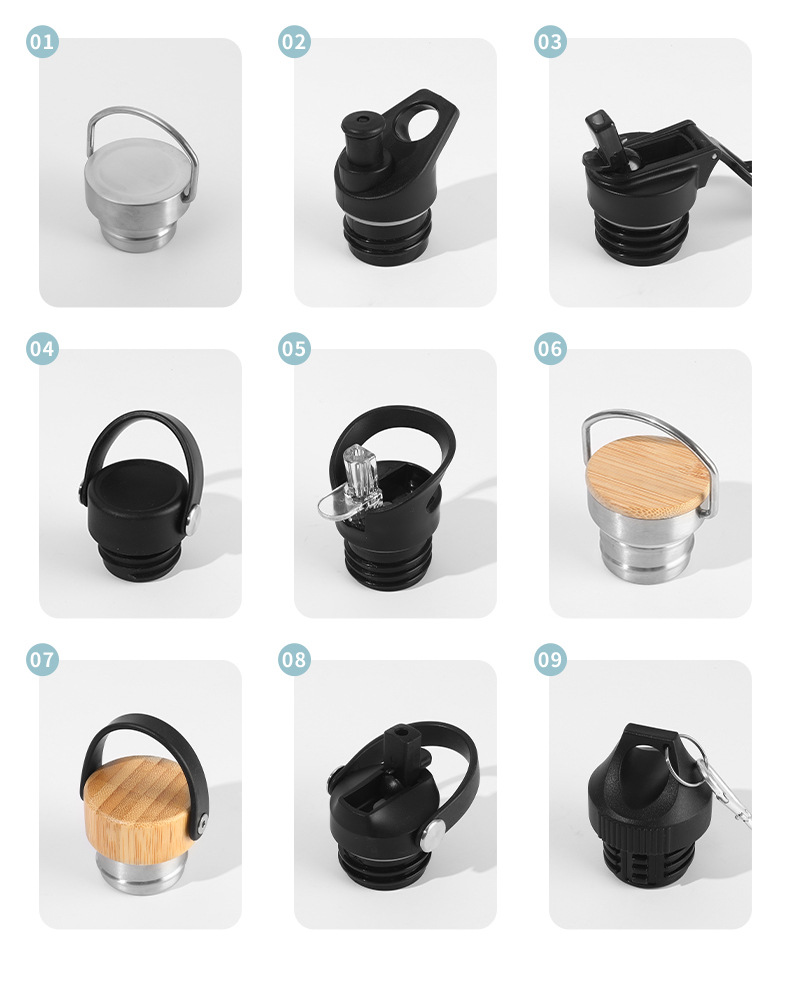 01

02

03

04

05

06

07

08

09