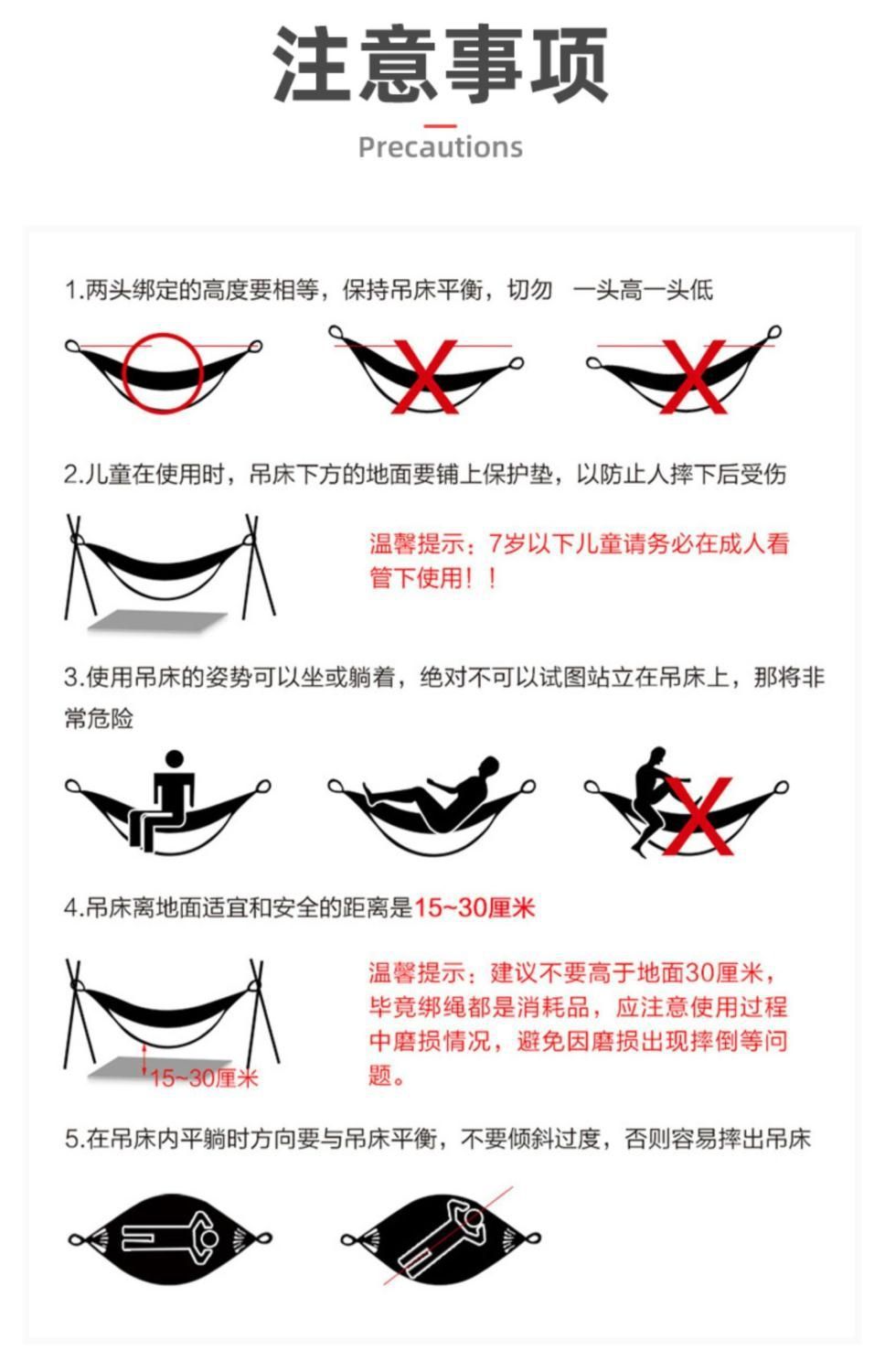 注意事项

Precautions

1.两头绑定的高度要相等，保持吊床平衡，切勿 一头高一头低

2.儿童在使用时，吊床下方的地面要铺上保护垫，以防止人摔下后受伤

温馨提示：7岁以下儿童请务必在成人看管下使用！！

3.使用吊床的姿势可以坐或躺着，绝对不可以试图站立在吊床上，那将非常危险

4.吊床离地面适宜和安全的距离是15~30厘米

15~30厘米

温馨提示：建议不要高于地面30厘米，毕竟绑绳都是消耗品，应注意使用过程中磨损情况，避免因磨损出现摔倒等问题。

5.在吊床内平躺时方向要与吊床平衡，不要倾斜过度，否则容易摔出吊床