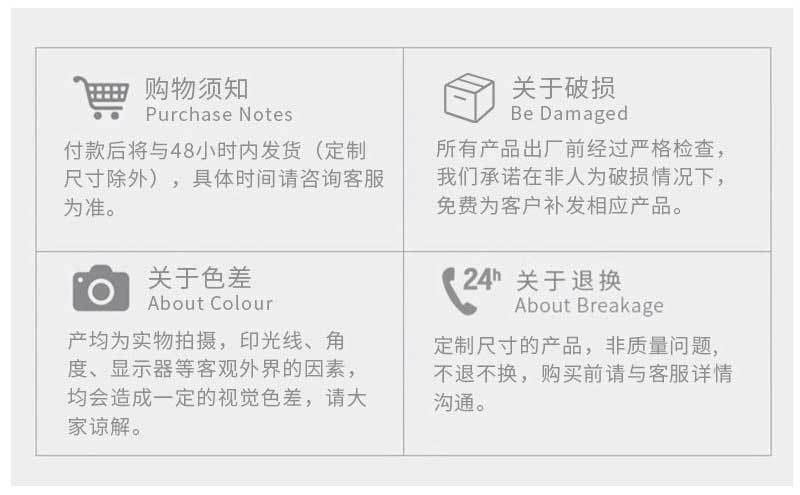 购物须知
Purchase Notes

付款后将与48小时内发货（定制尺寸除外），具体时间请咨询客服为准。

关于破损
Be Damaged

所有产品出厂前经过严格检查，我们承诺在非人为破损情况下，免费为客户补发相应产品。

关于色差
About Colour

产均为实物拍摄，印光线、角度、显示器等客观外界的因素，均会造成一定的视觉色差，请大家谅解。

24h 关于退换
About Breakage

定制尺寸的产品，非质量问题，不退不换，购买前请与客服详情沟通。