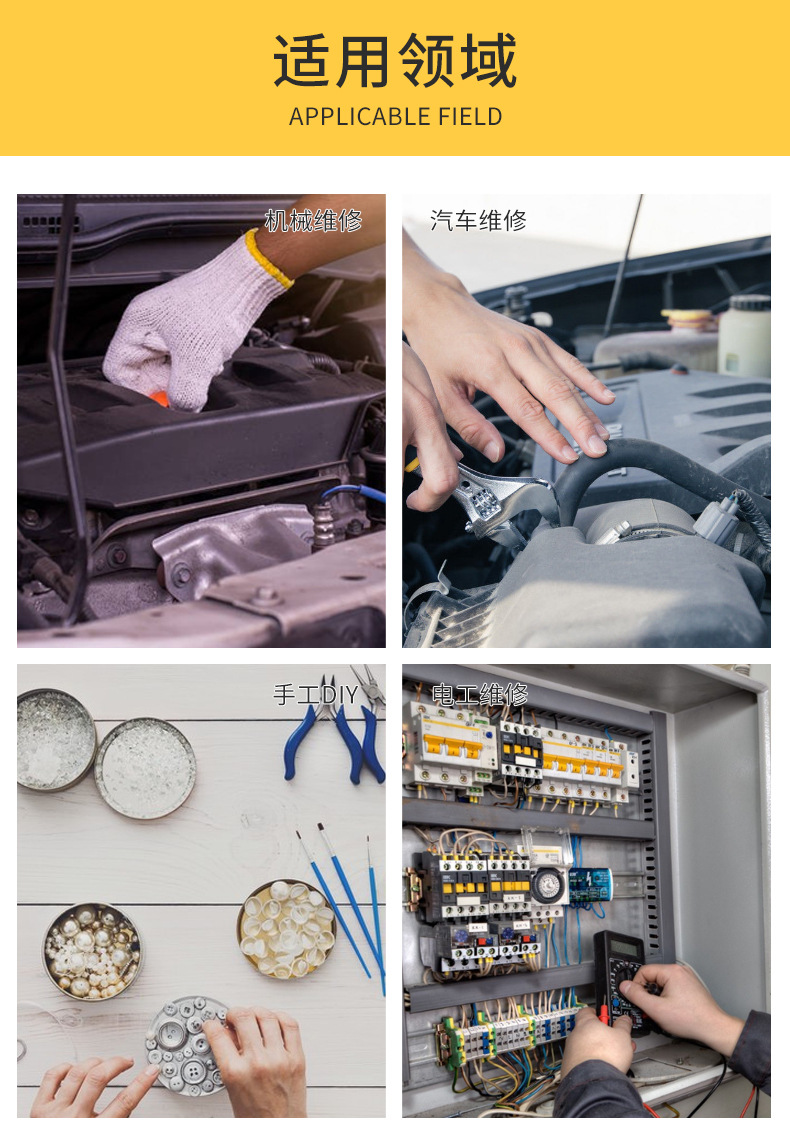 适用领域
APPLICABLE FIELD

机械维修

汽车维修

手工DIY

电工维修