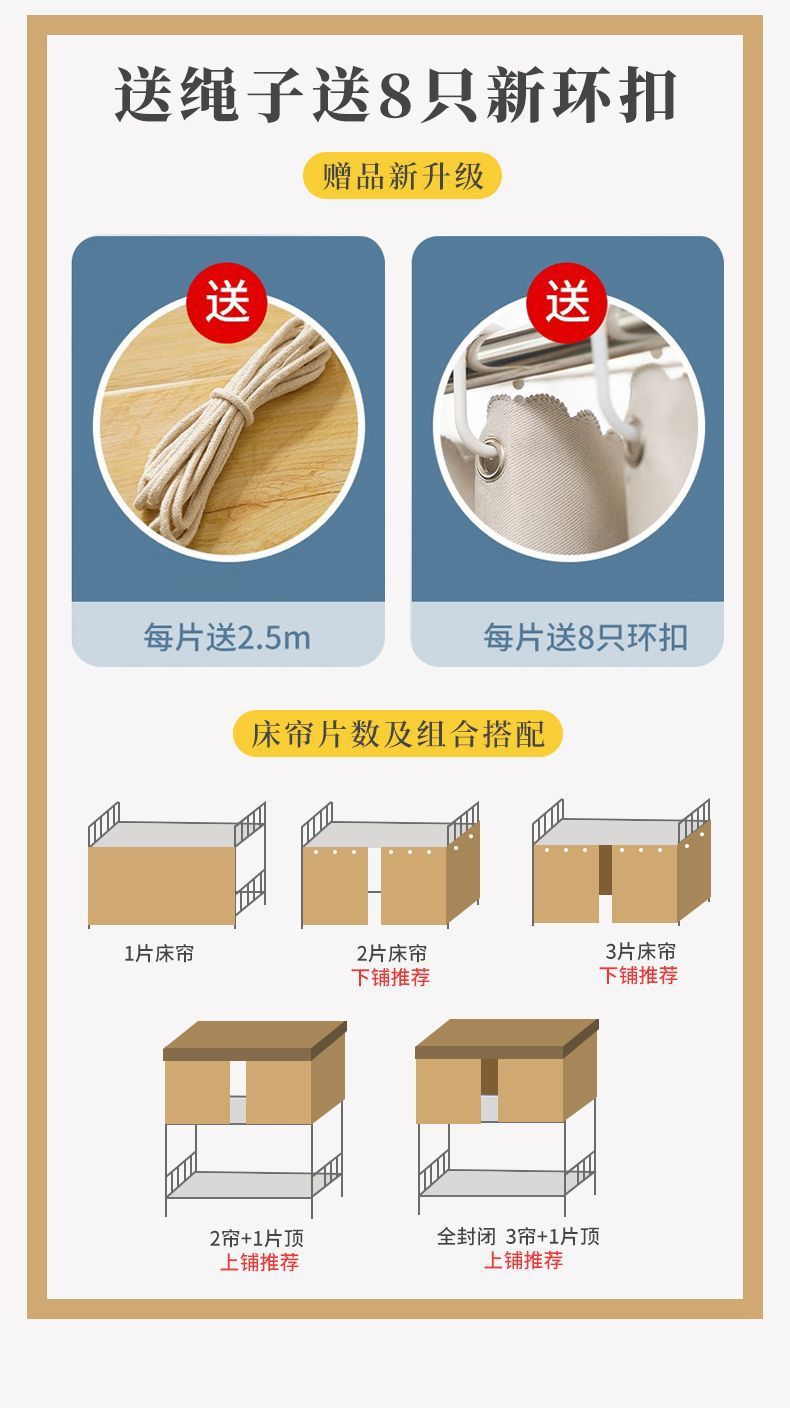 送绳子送8只新环扣

赠品新升级

送

每片送2.5m

送

每片送8只环扣

床帘片数及组合搭配

1片床帘

2片床帘
下铺推荐

3片床帘
下铺推荐

2帘+1片顶
上铺推荐

全封闭 3帘+1片顶
上铺推荐